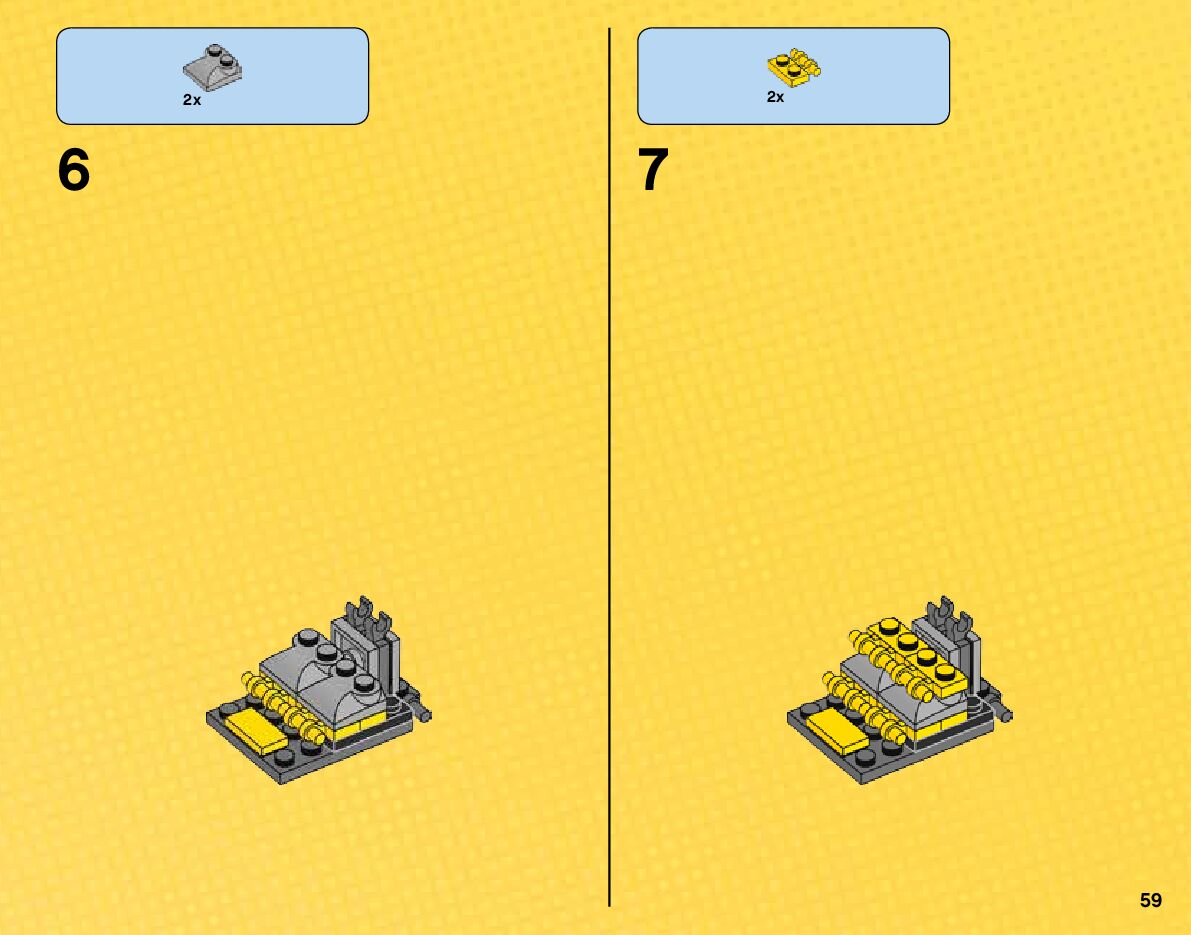 2x

6

2x

7

59