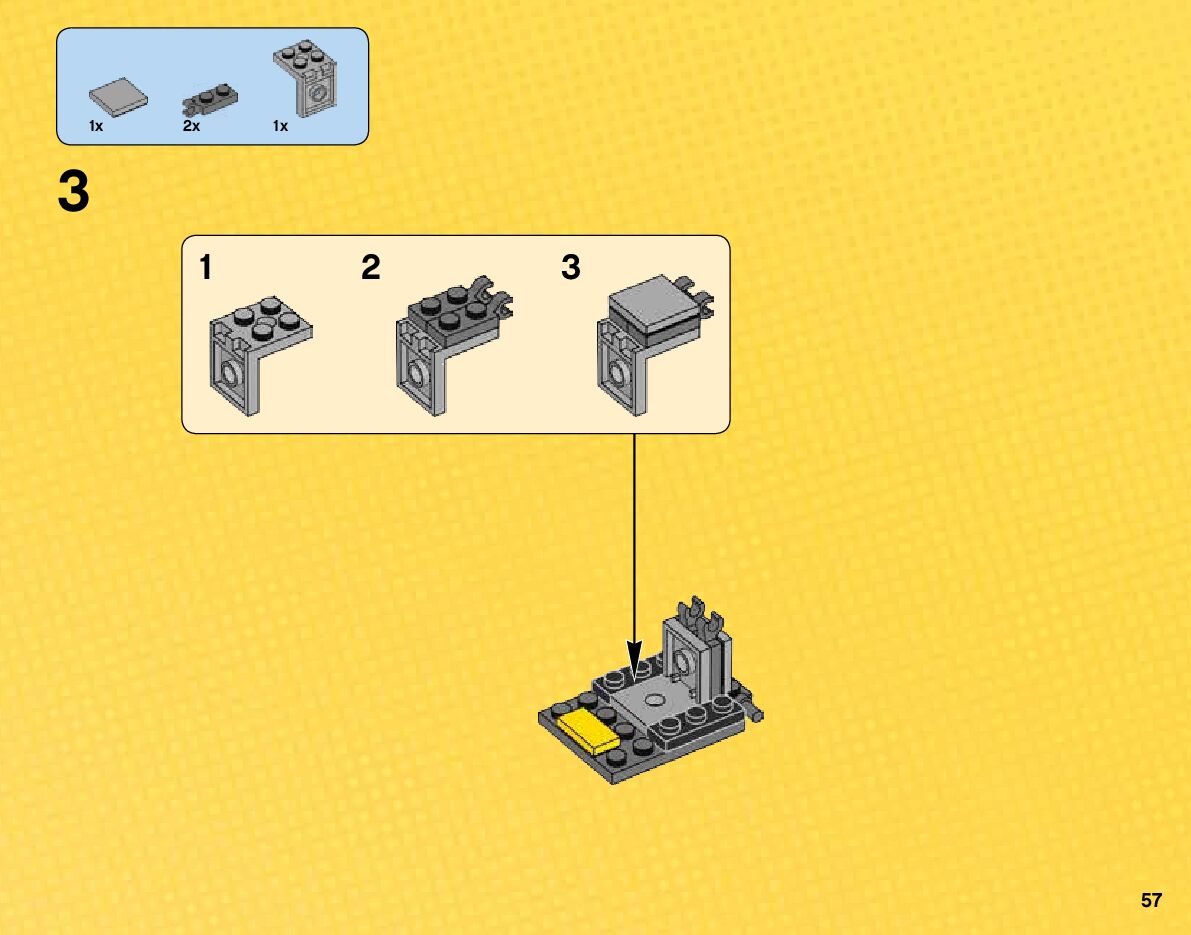 1x 2x 1x

3

1 2 3

57