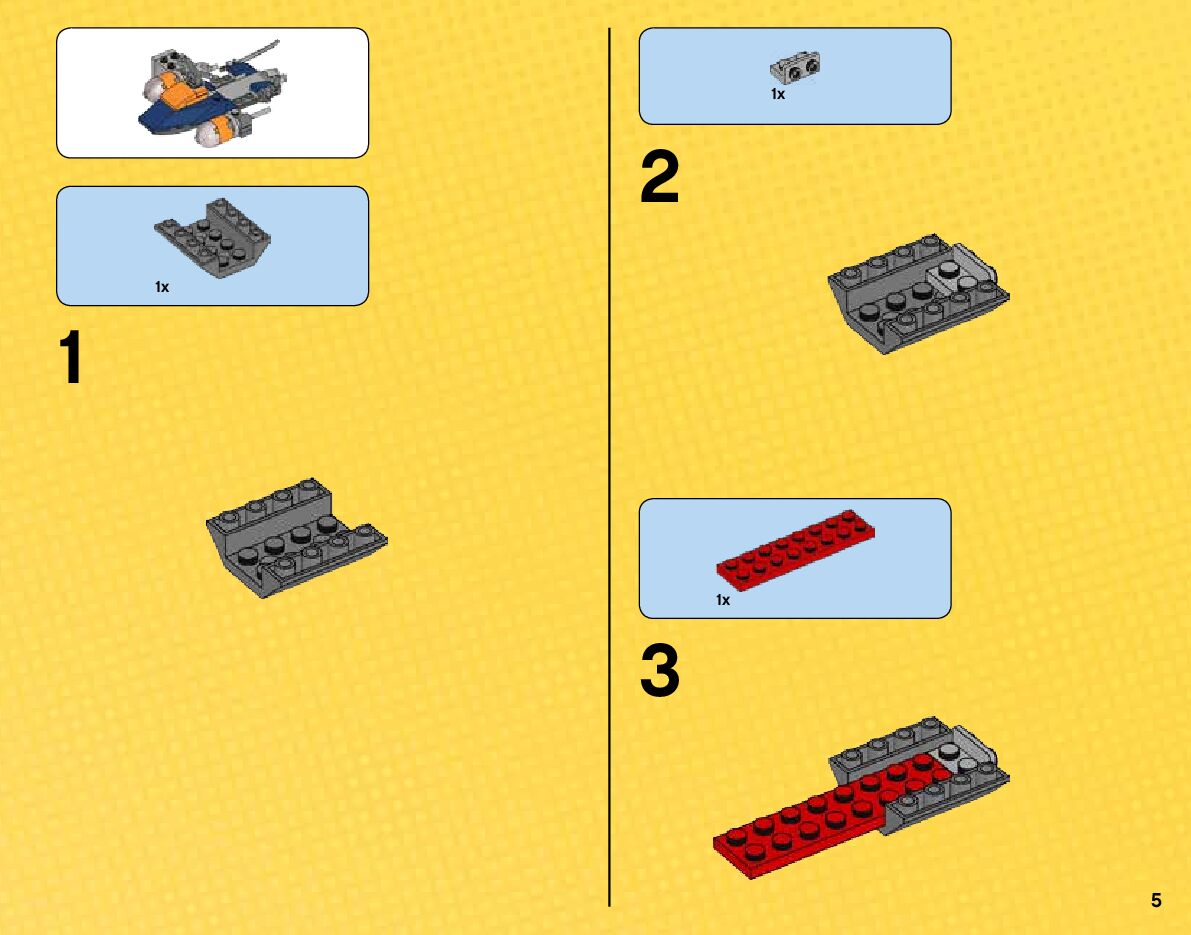 1x

1

1x

2

1x

3

5