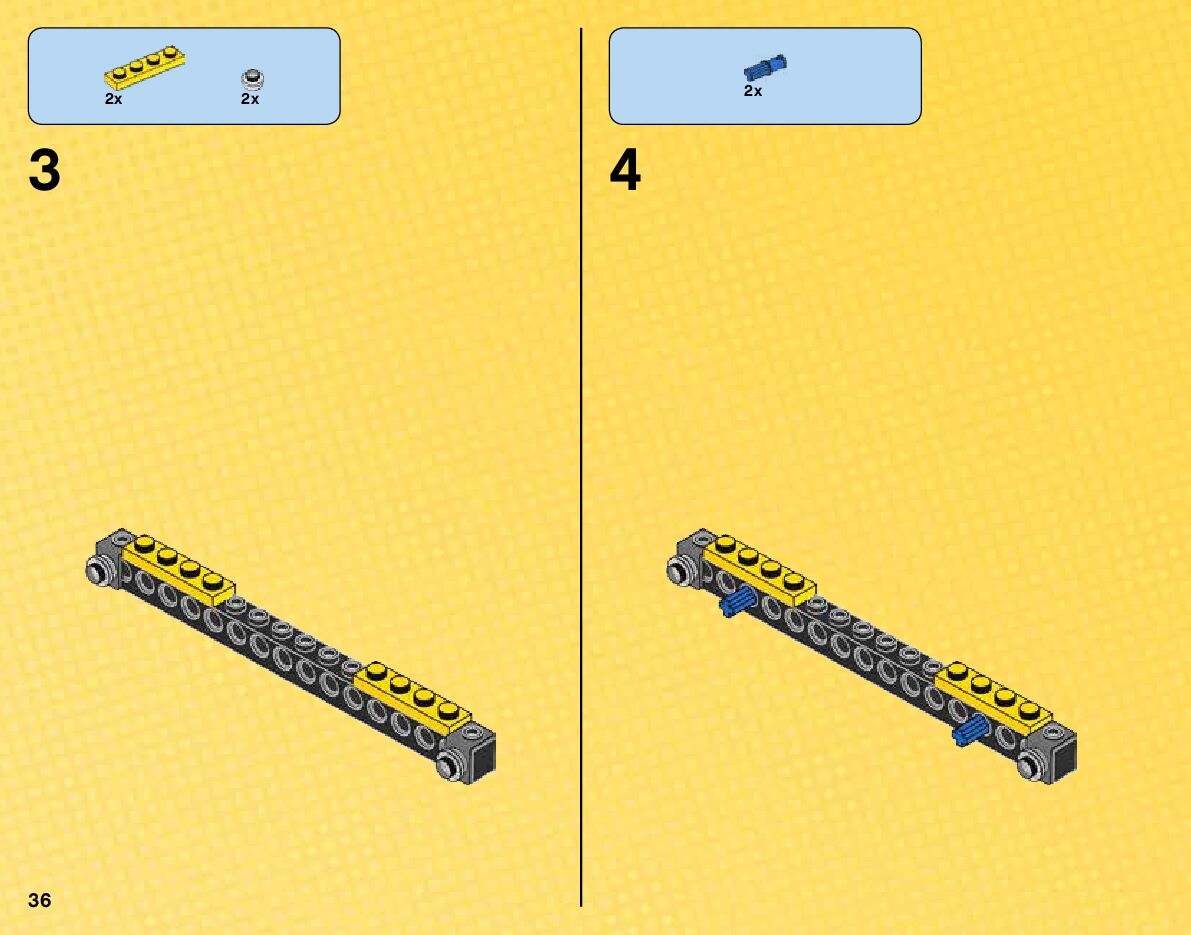 2x
2x

3

2x

4

36