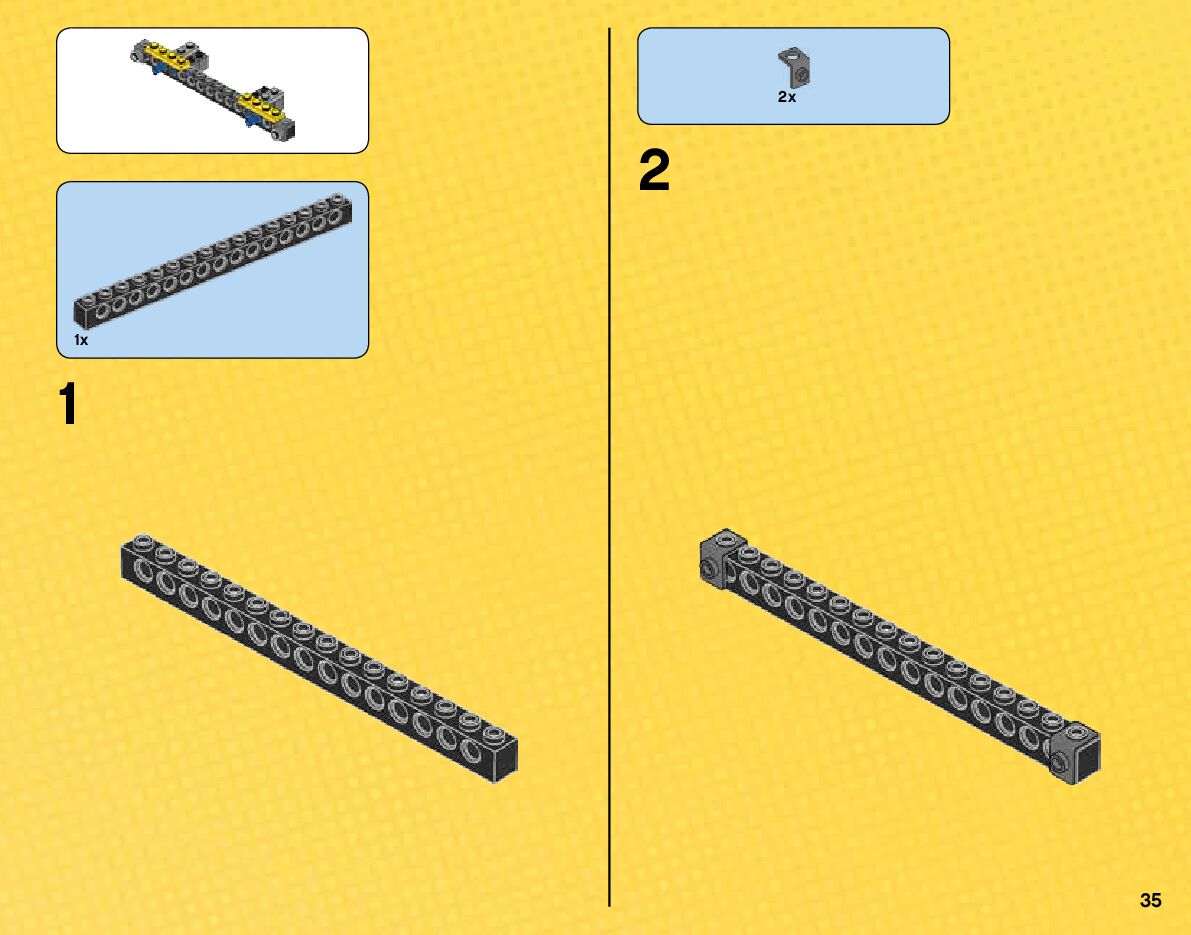 1x

1

2x

2

35