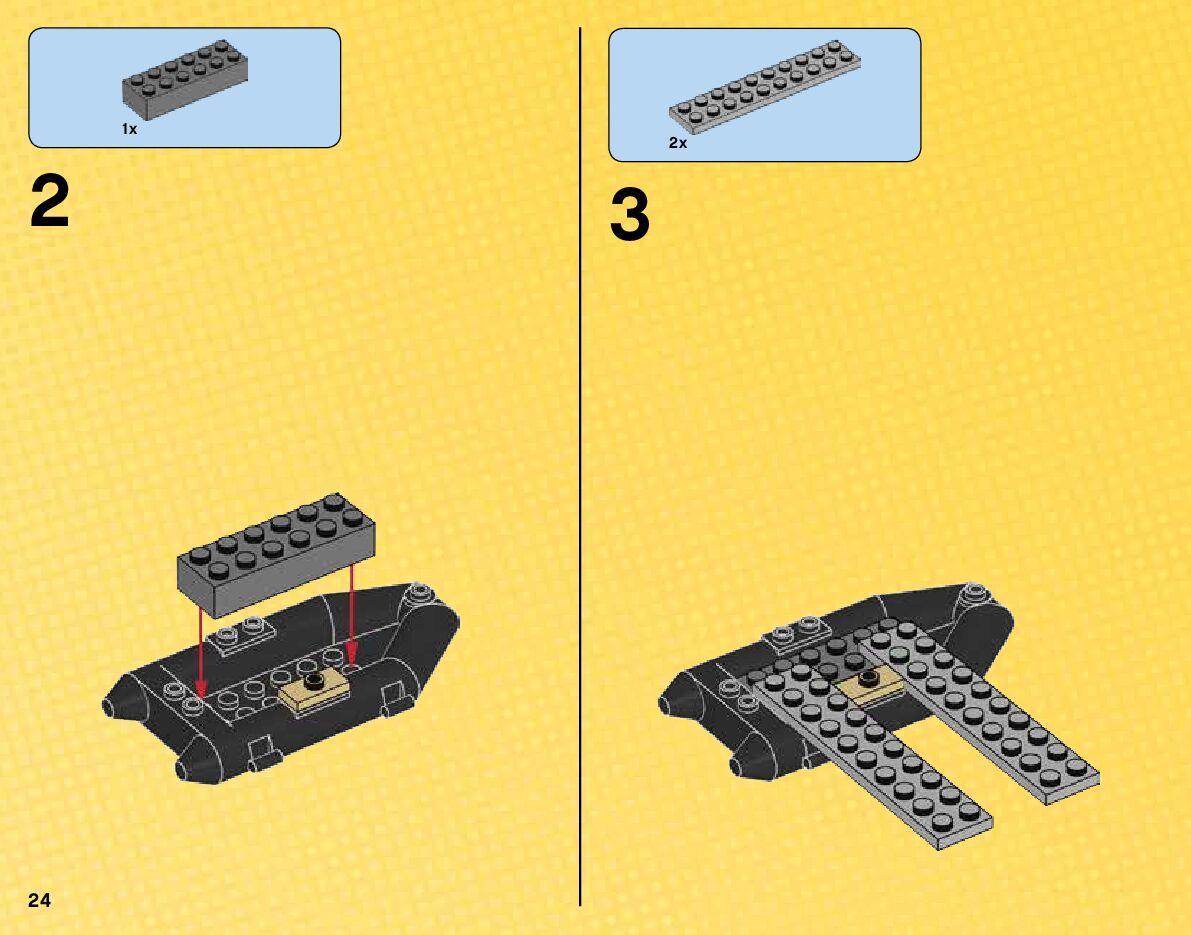 1x

2

2x

3

24