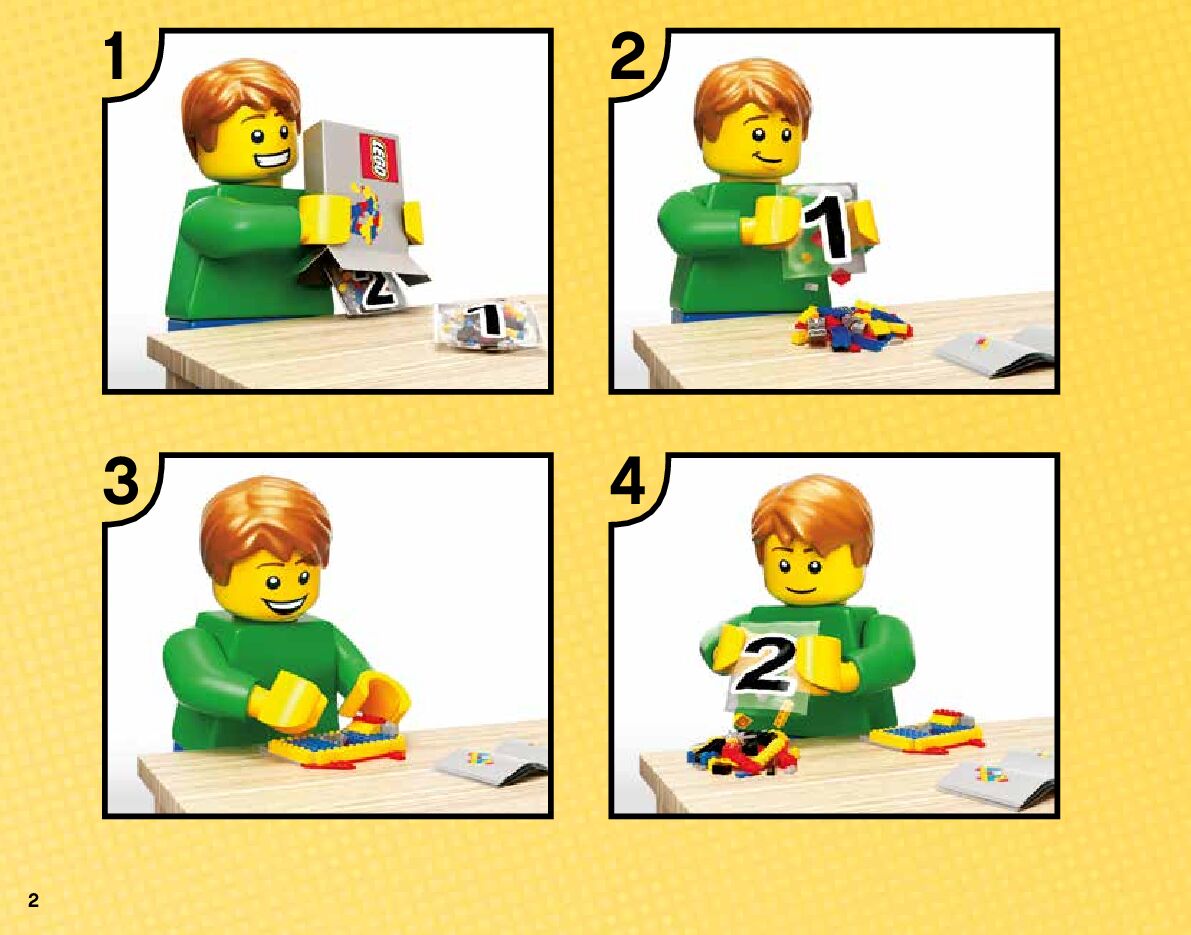 1

LEGO

2

1

2

1

3

4

2

2