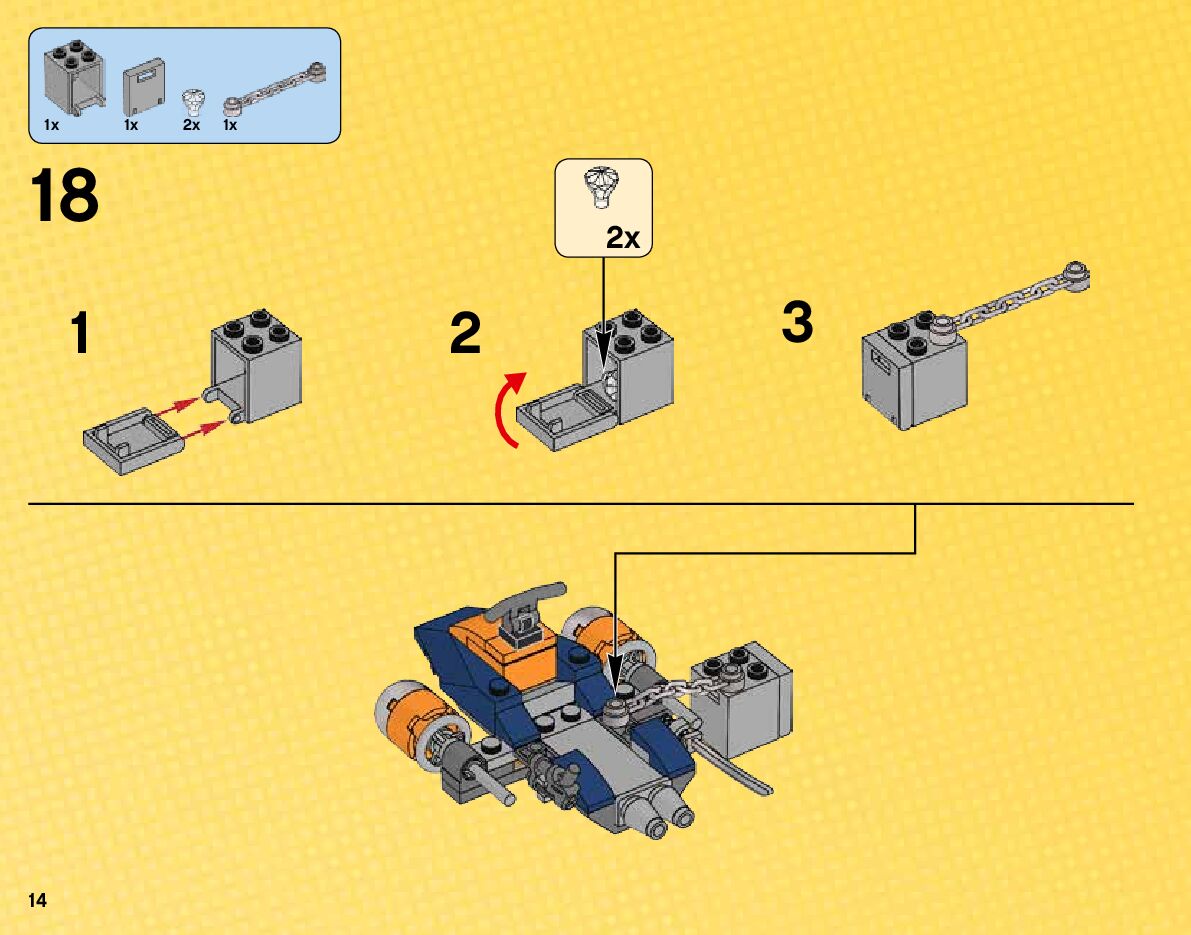 1x 1x 2x 1x

18

1

2

2x

3

14