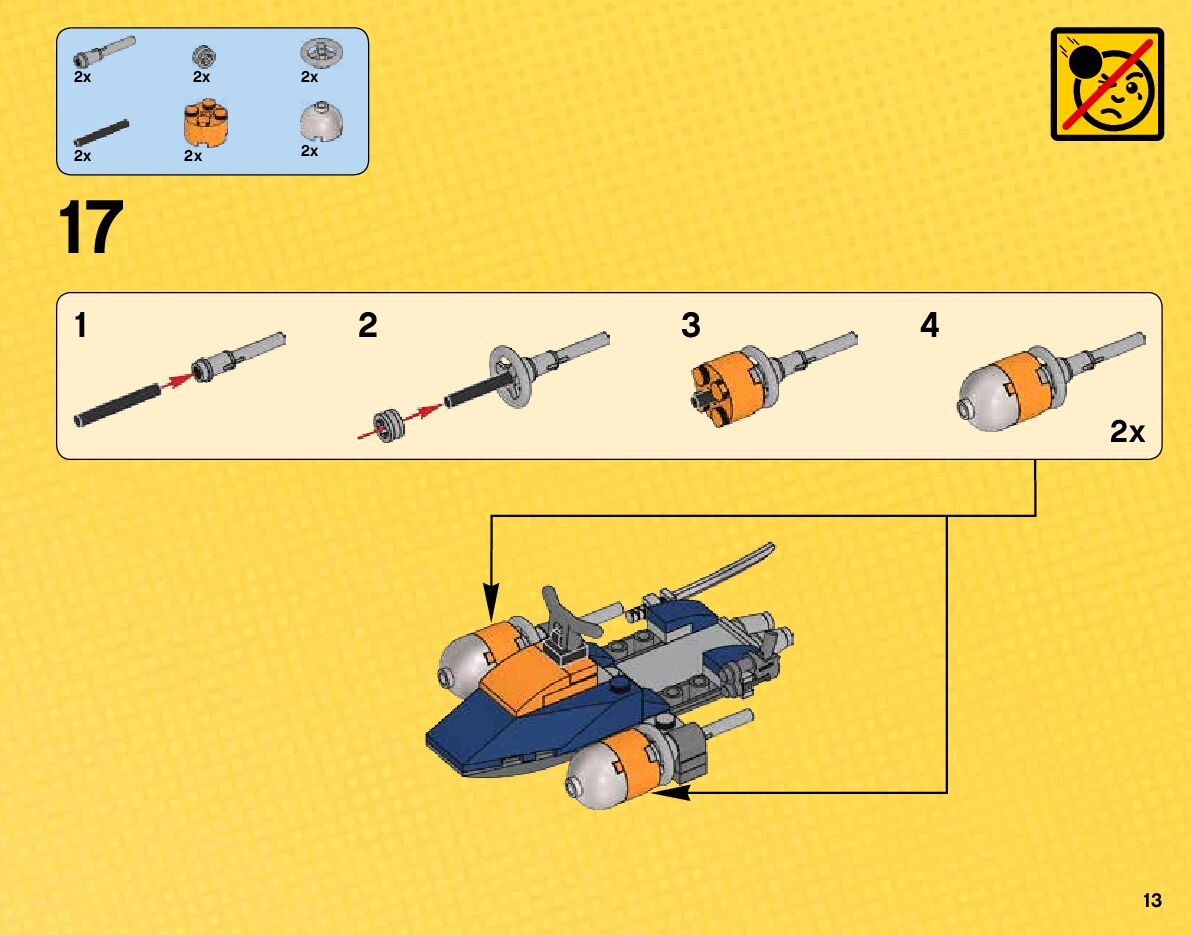 2x 2x 2x
2x 2x 2x

17

1 2 3 4

2x

13