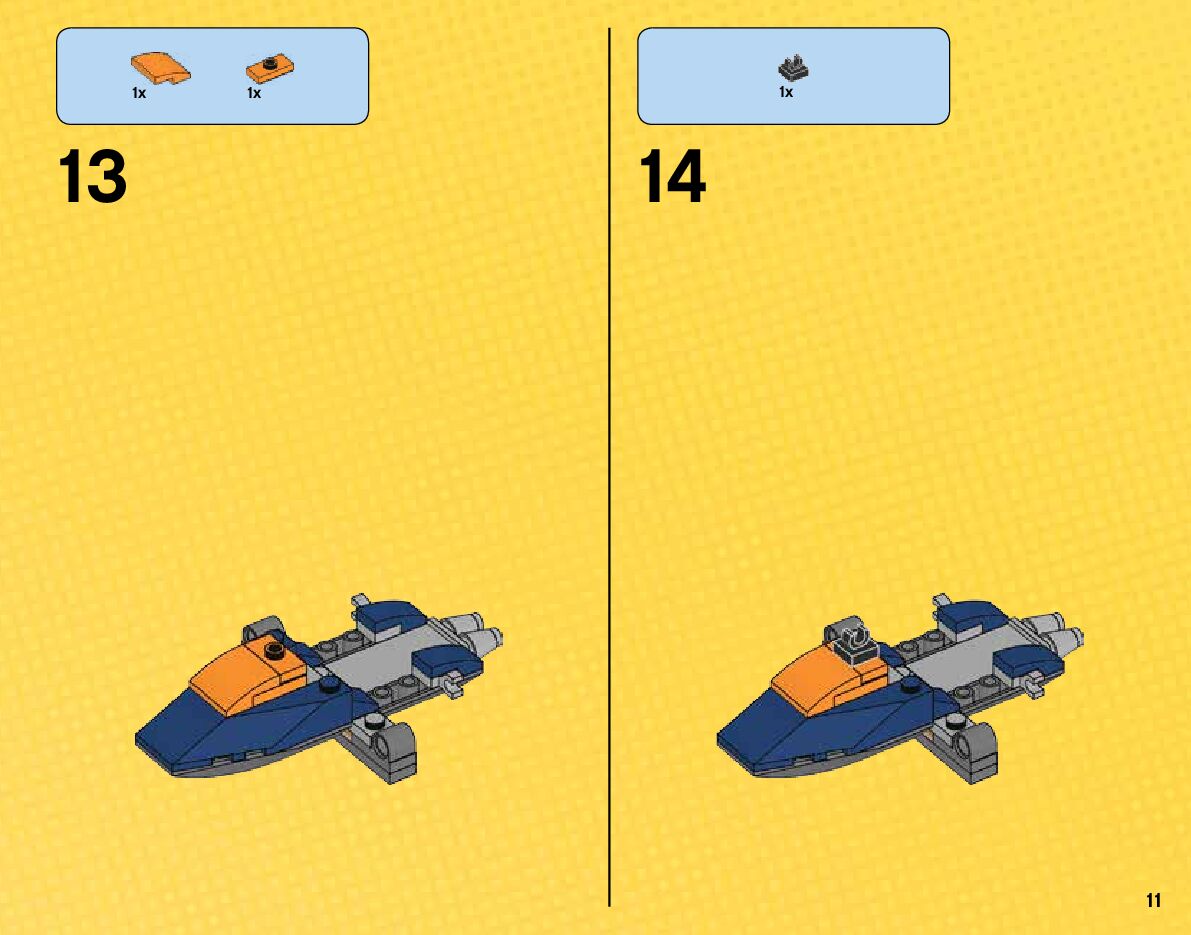 1x 1x

13

1x

14

11