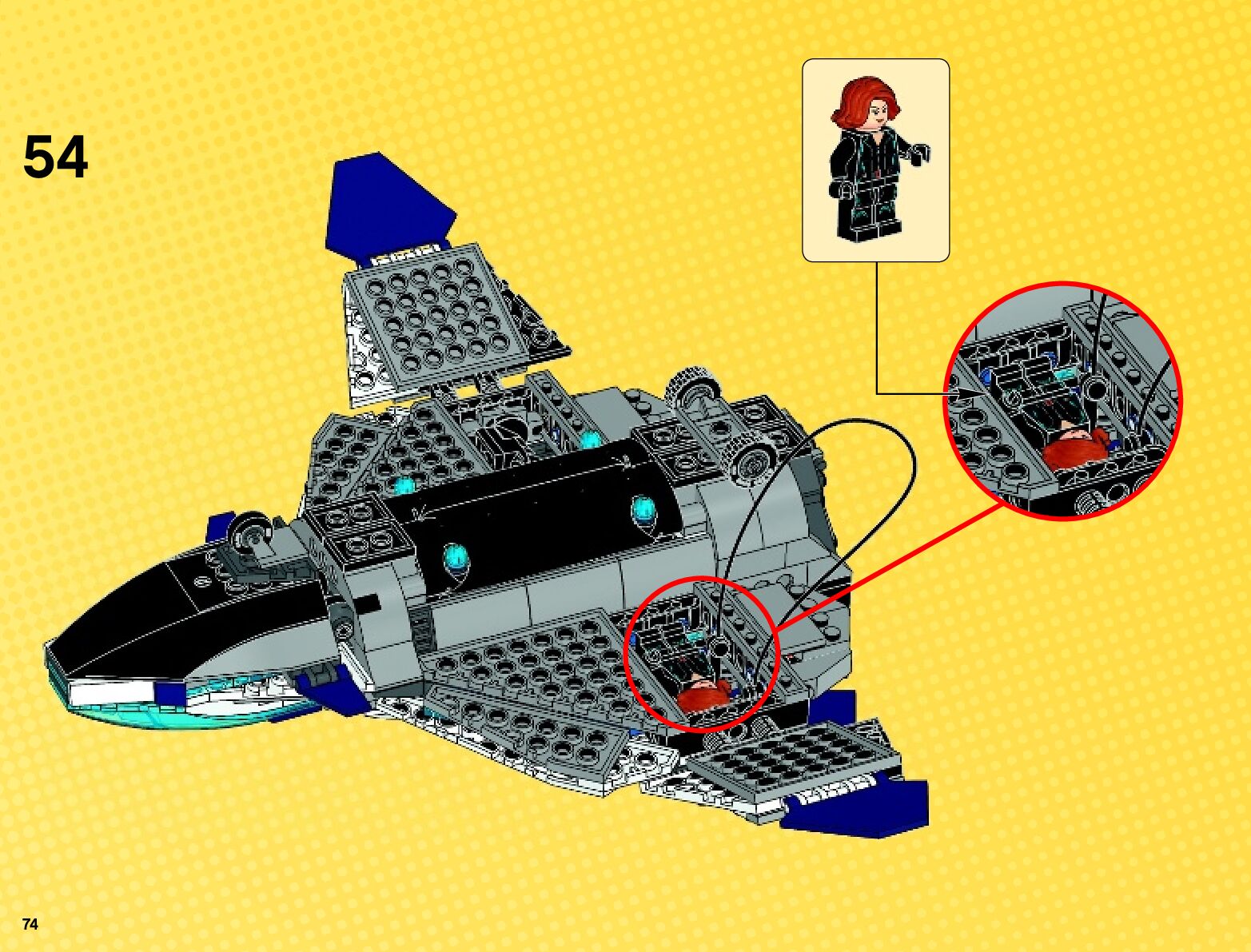 54

74