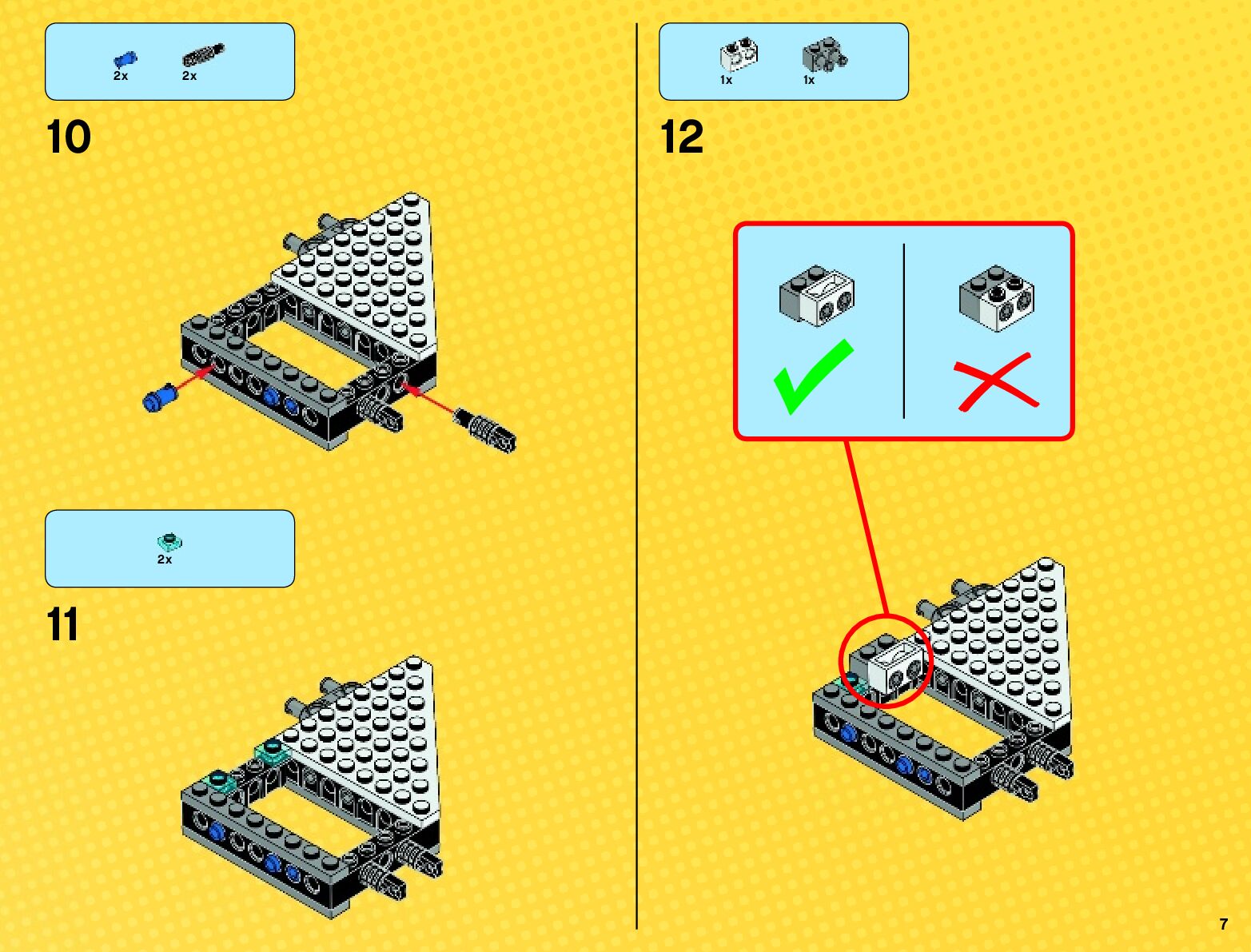 2x 2x

10

2x

11

1x 1x

12

7