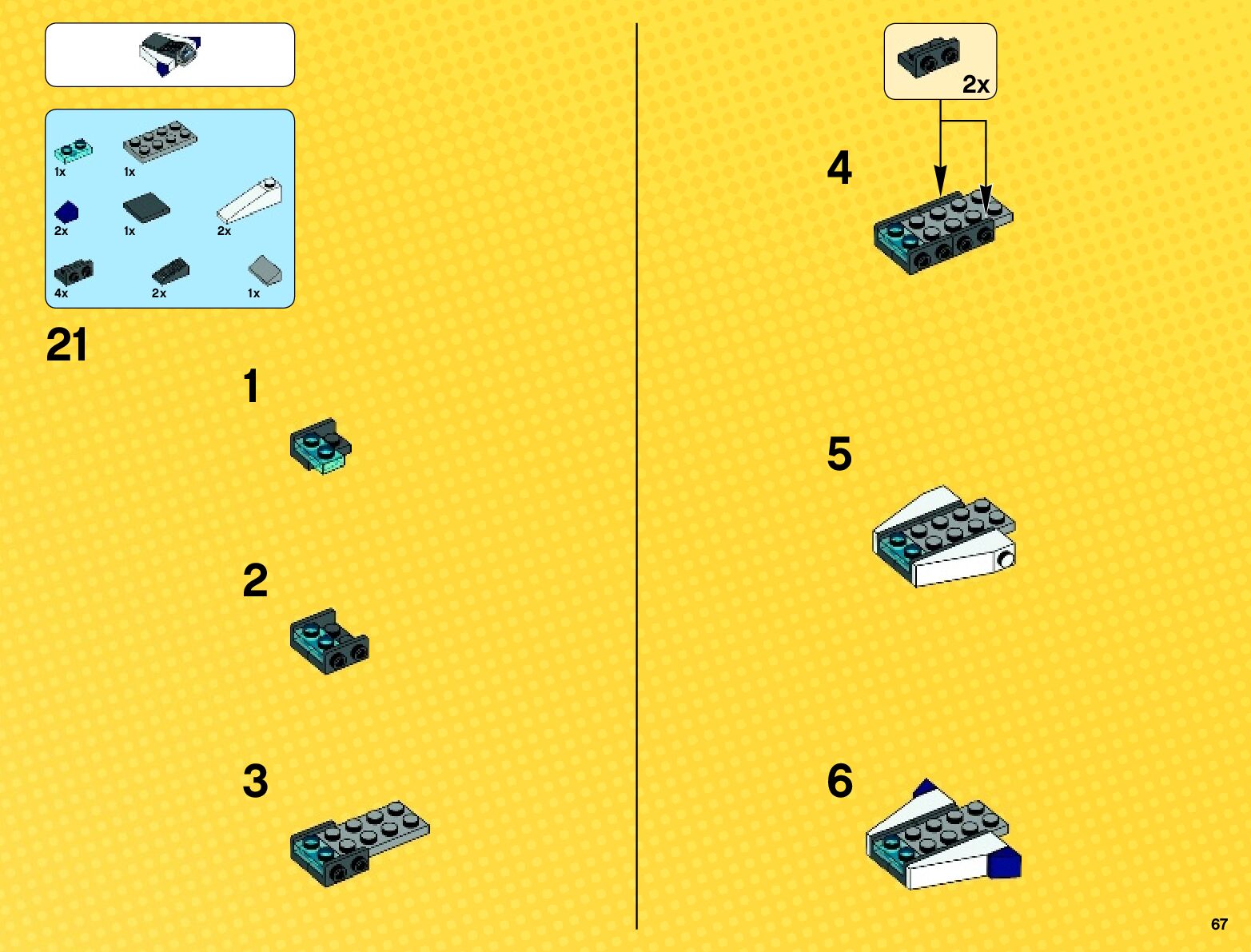 1x
1x
2x
1x
2x
4x
2x
1x

21

1

2

3

2x

4

5

6

67