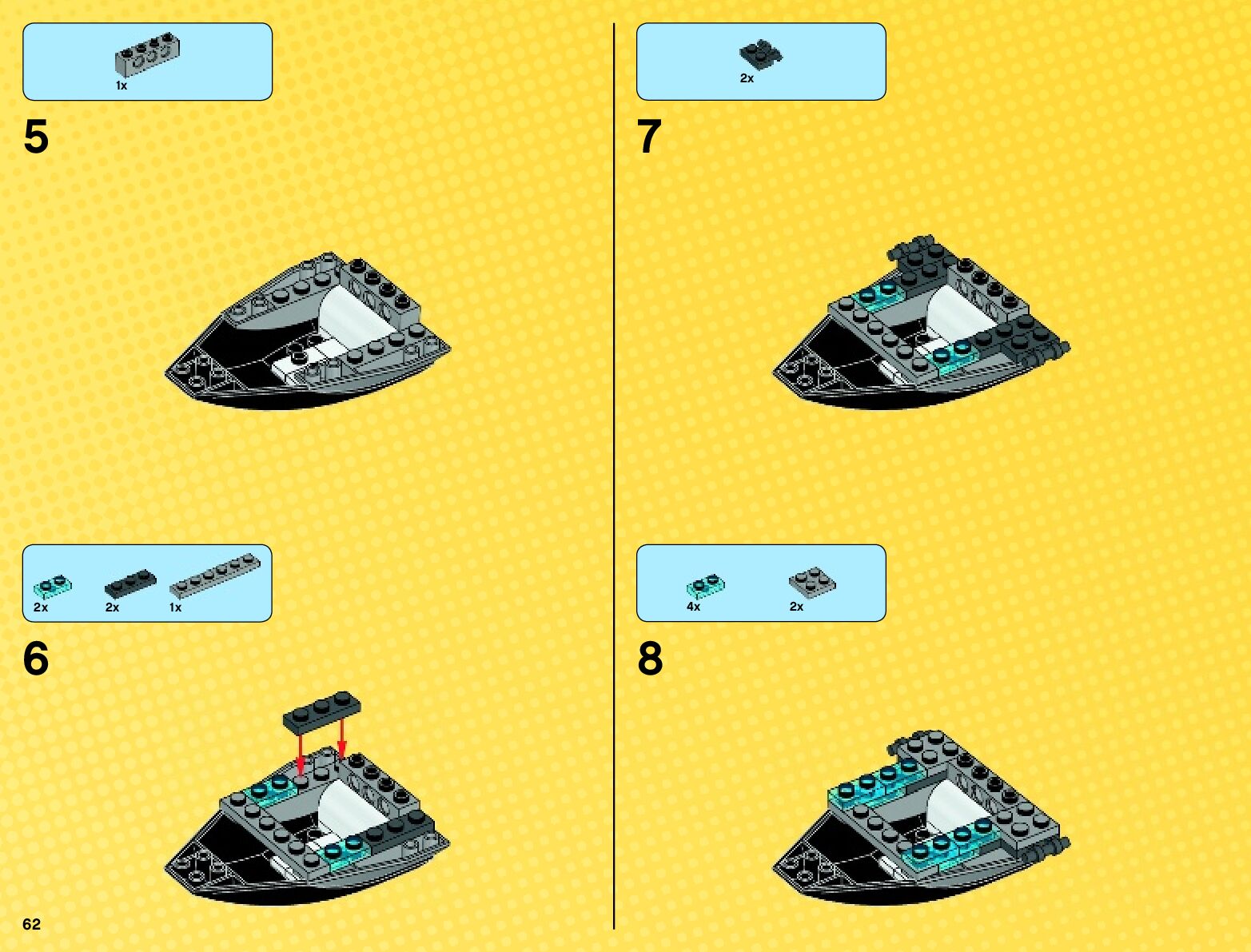 1x

5

2x 2x 1x

6

62

2x

7

4x 2x

8