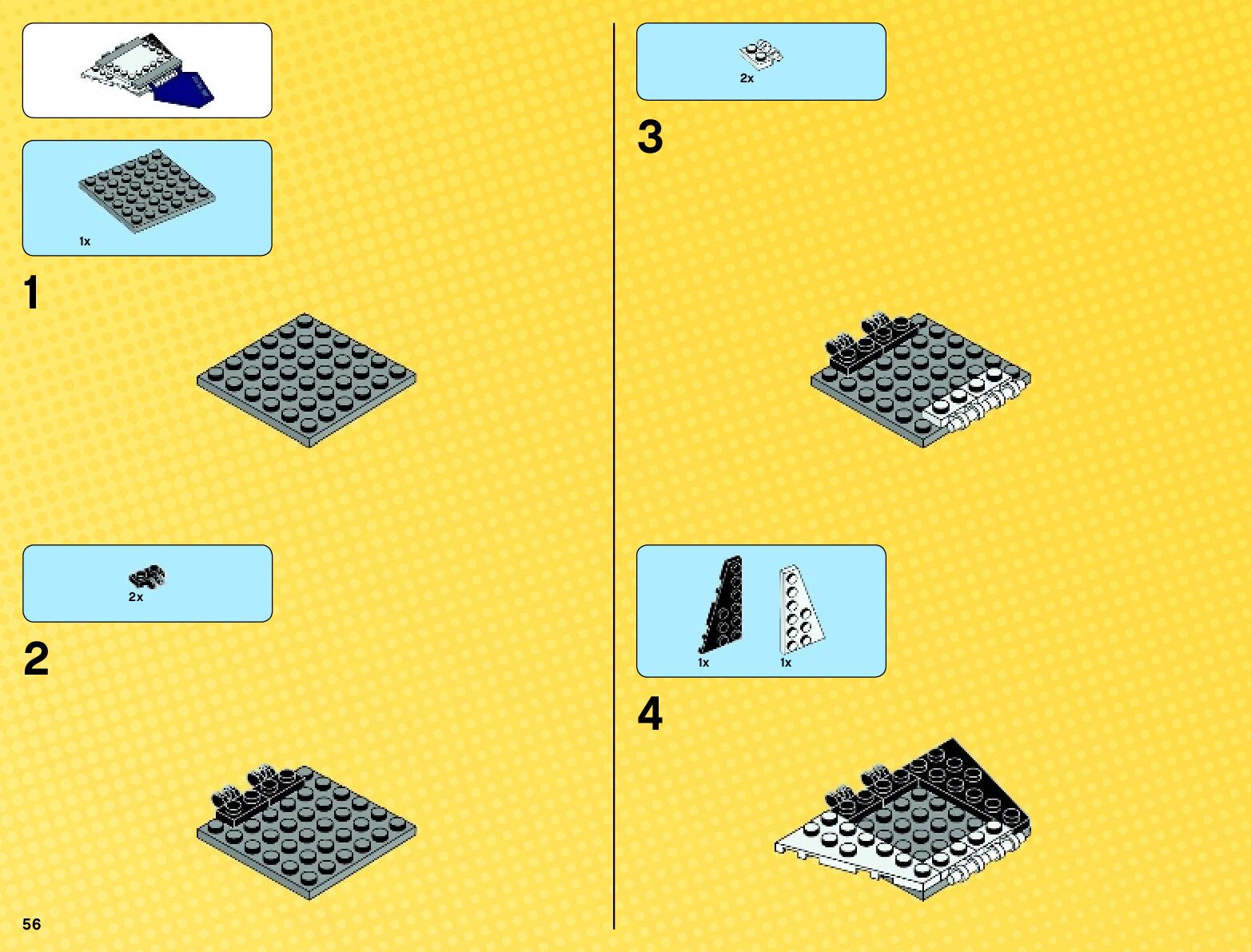 1x

1

2x

2

56

2x

3

1x

1x

4