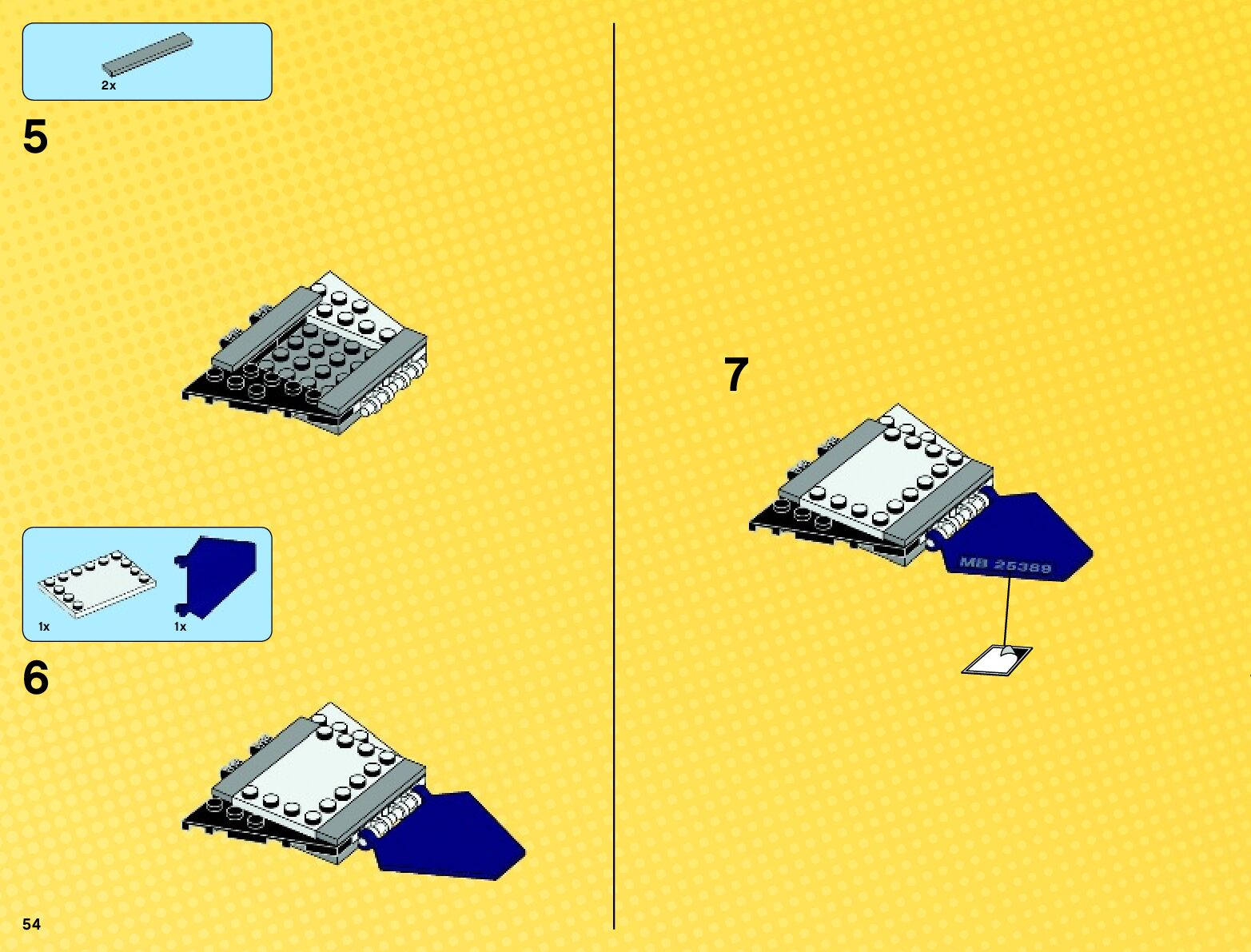 2x

5

1x

1x

6

54

7

MB 25389