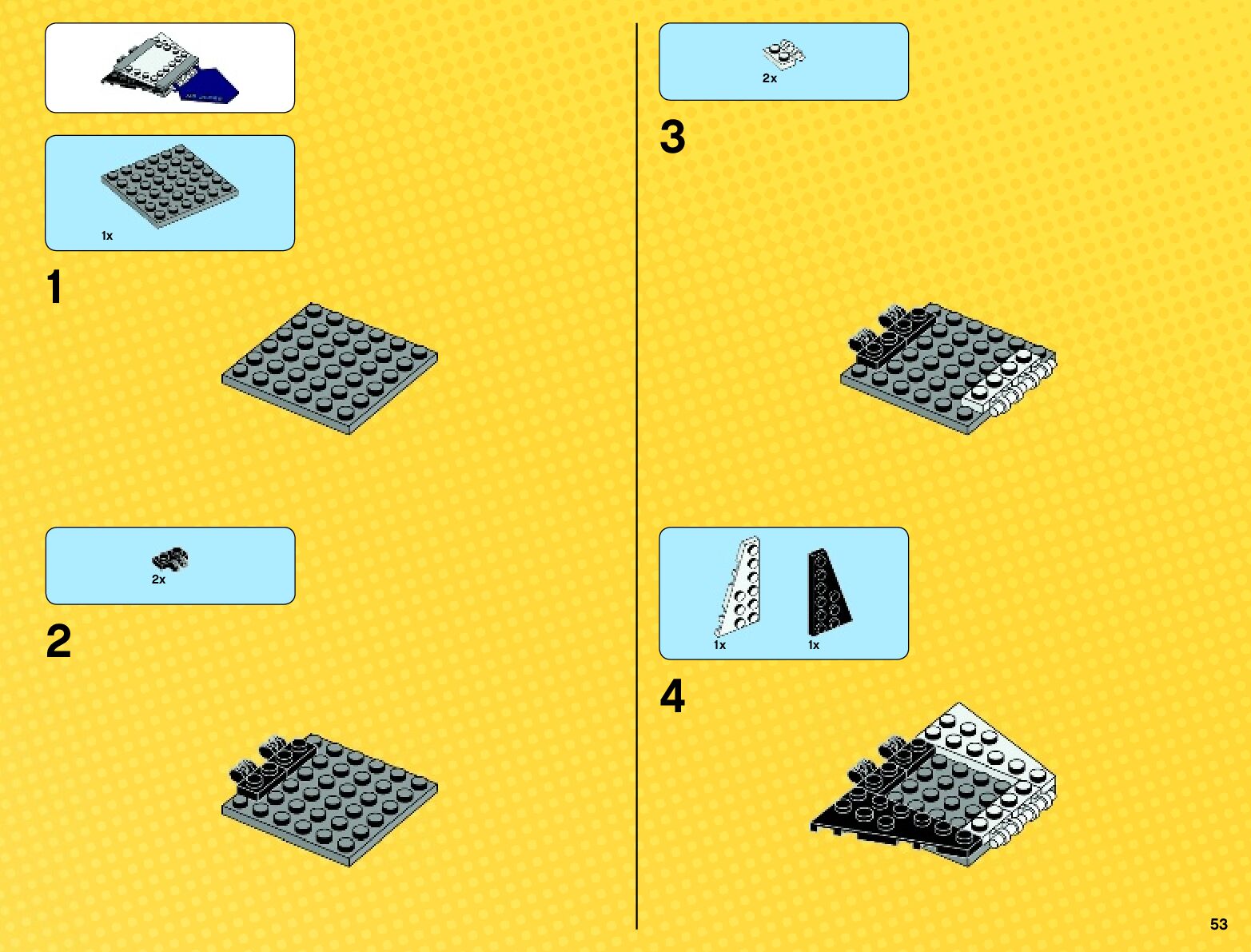 1x

1

2x

2

2x

3

1x
1x

4

53