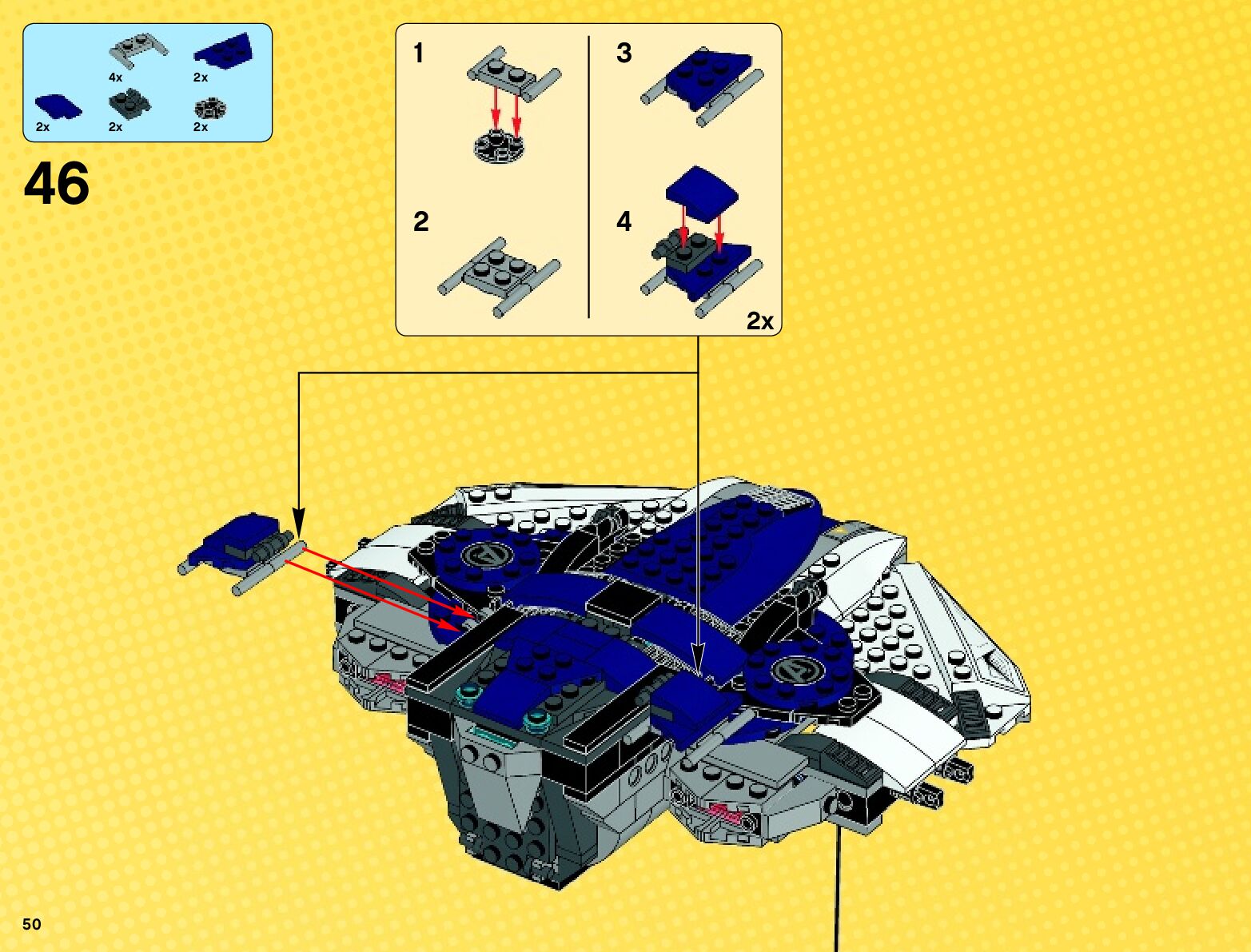 4x
2x
2x
2x
2x

46

1
2
3
4
2x

50