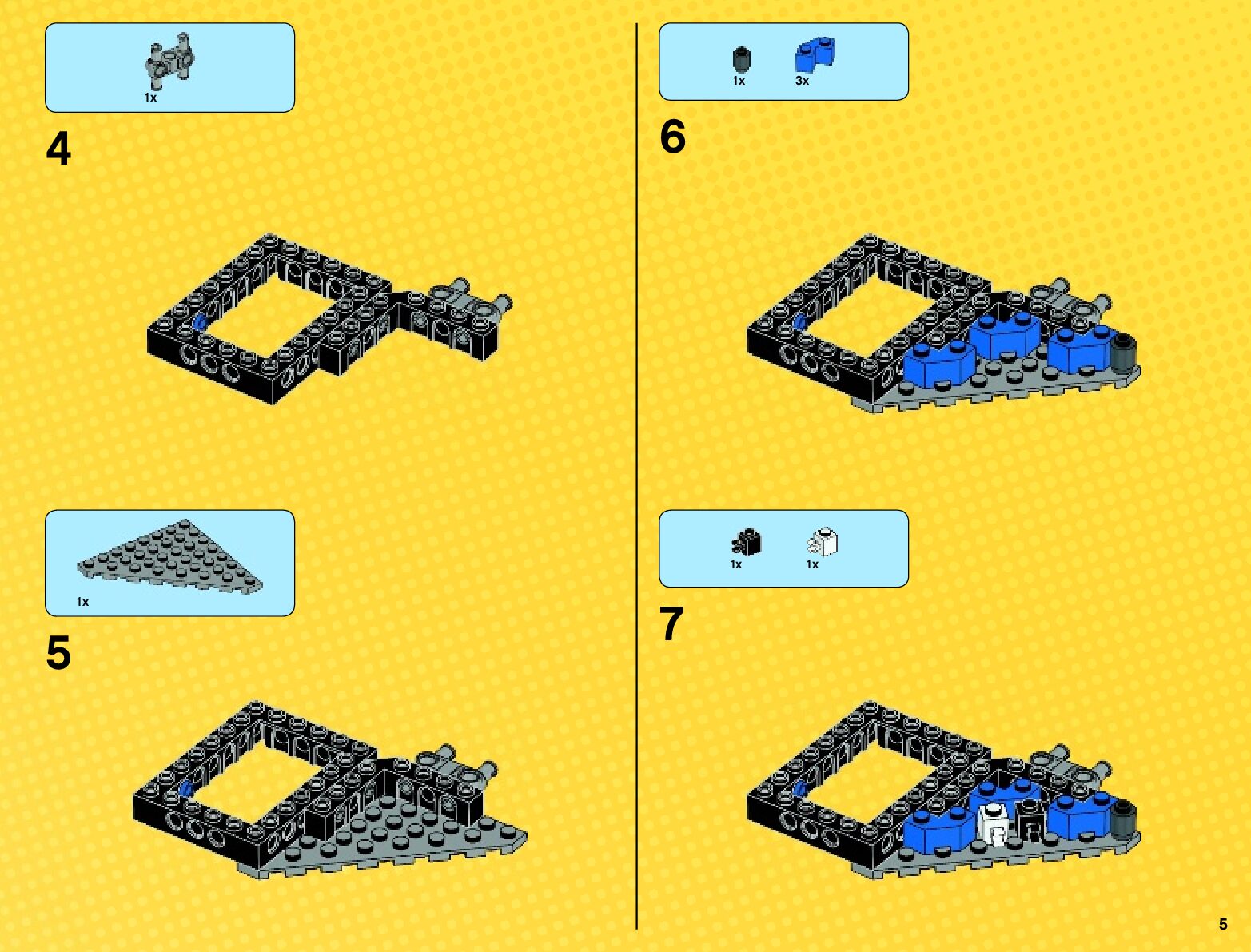 1x

4

1x

5

1x 3x

6

1x 1x

7

5