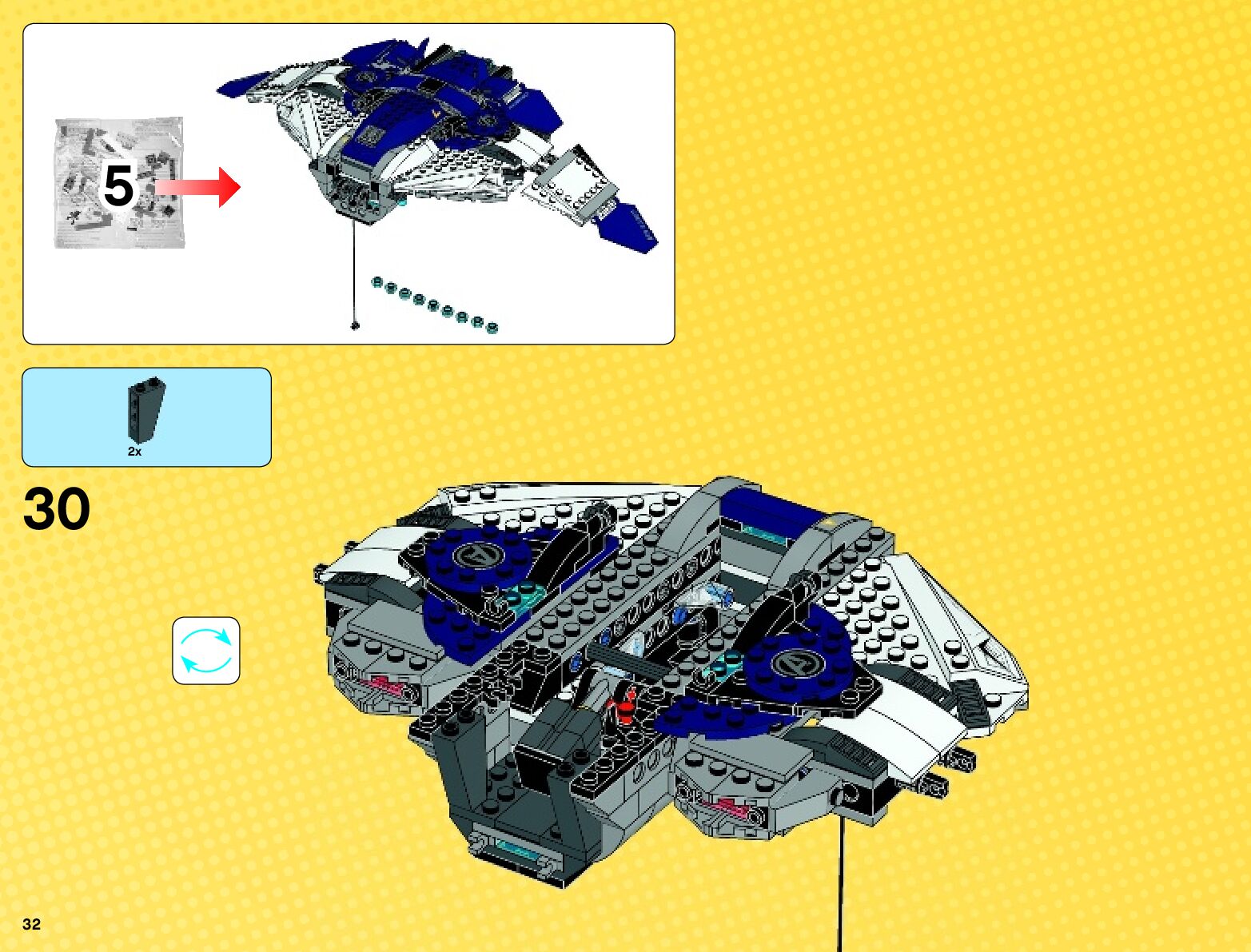 5

2x

30

32