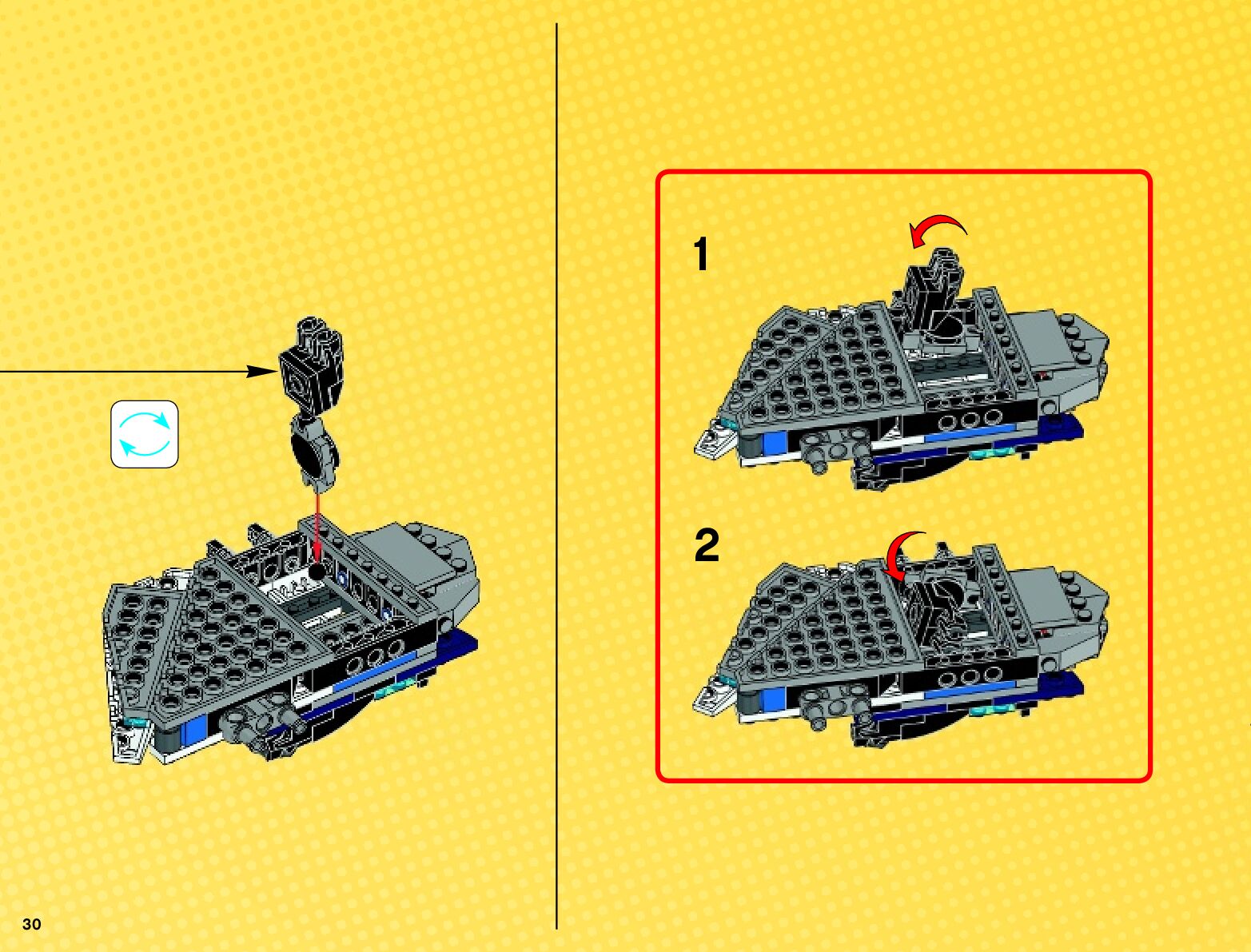 1

2

30