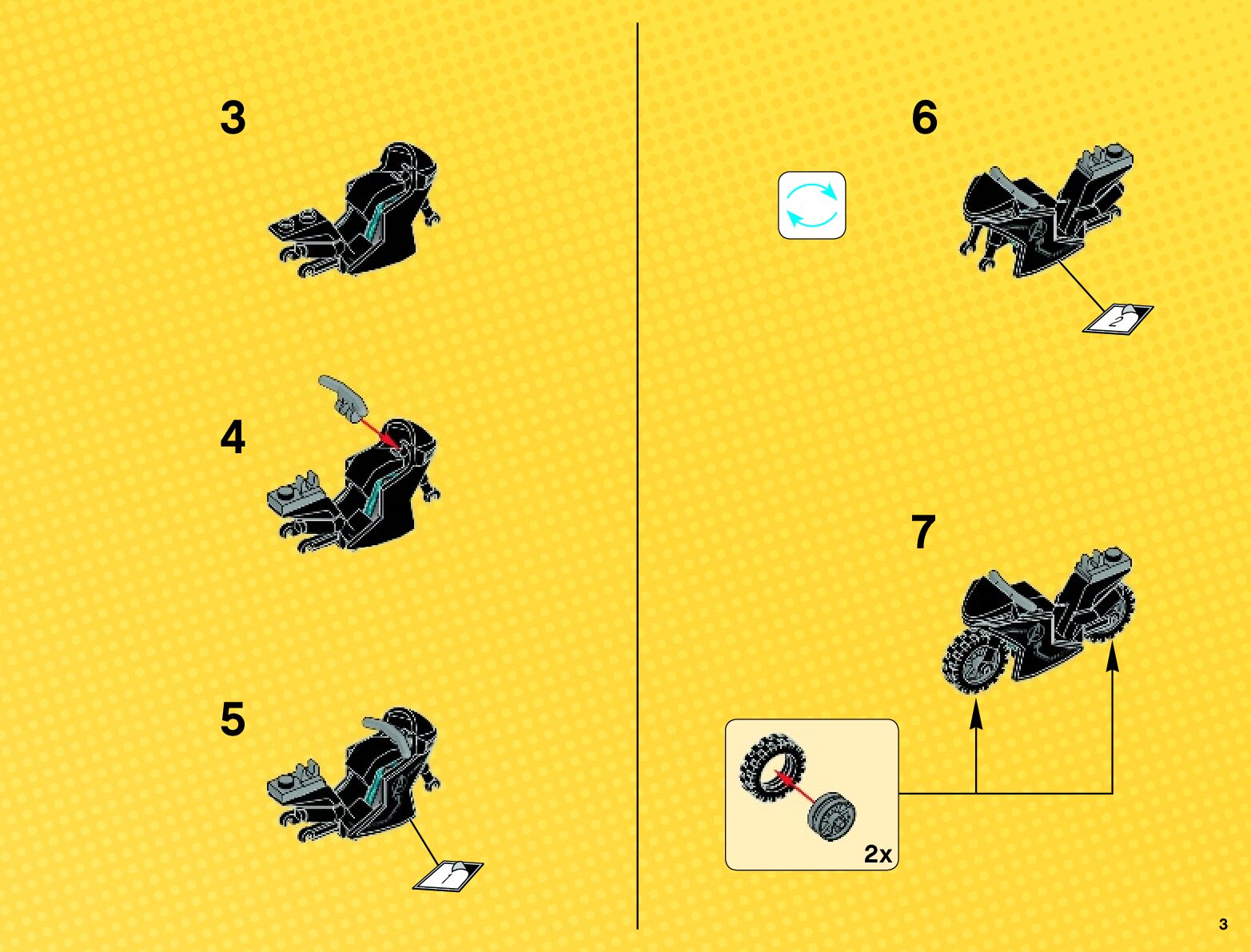 3

4

5

1

6

2

7

2x

3