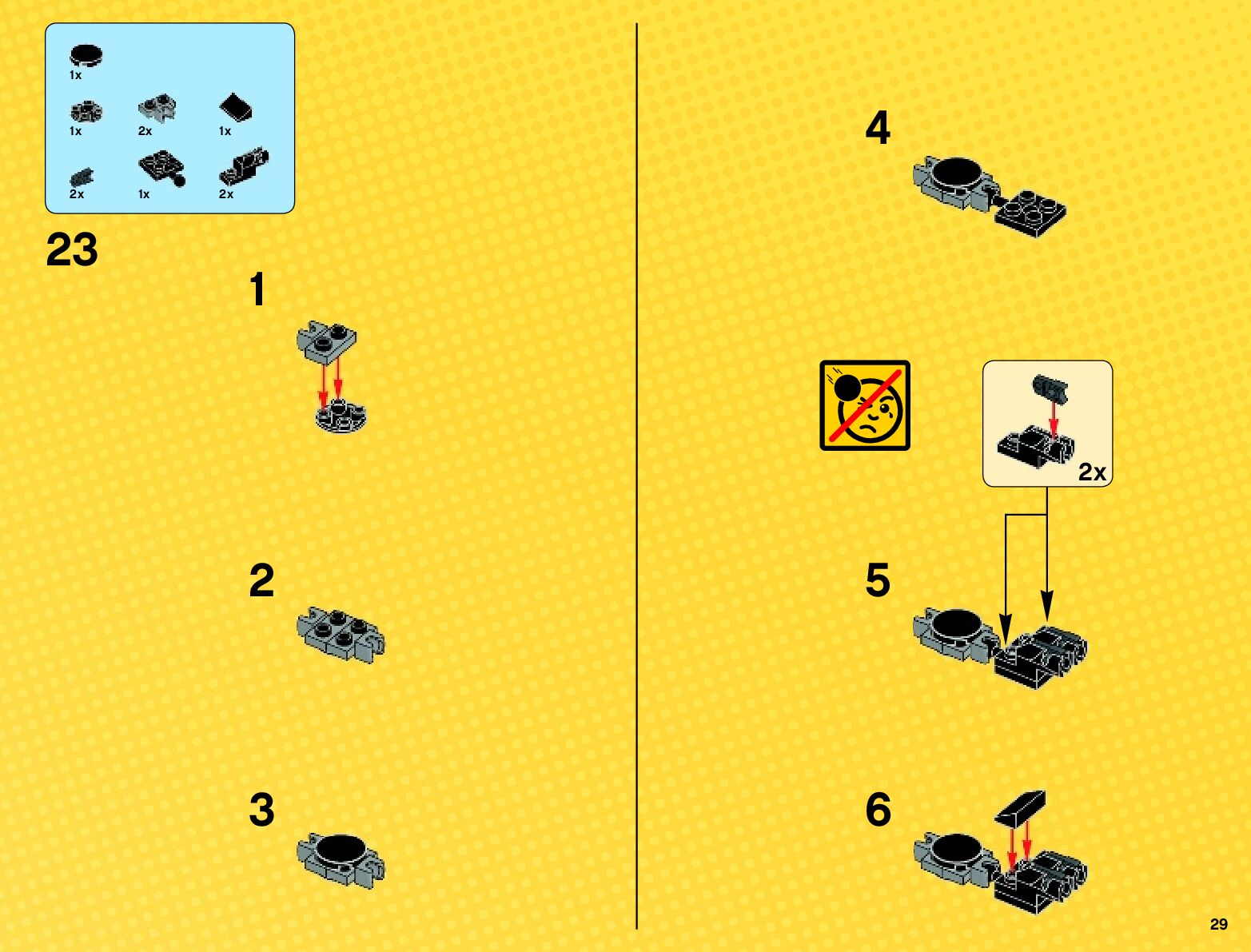 1x

1x 2x 1x

2x 1x 2x

23

1

2

3

4

2x

5

6

29