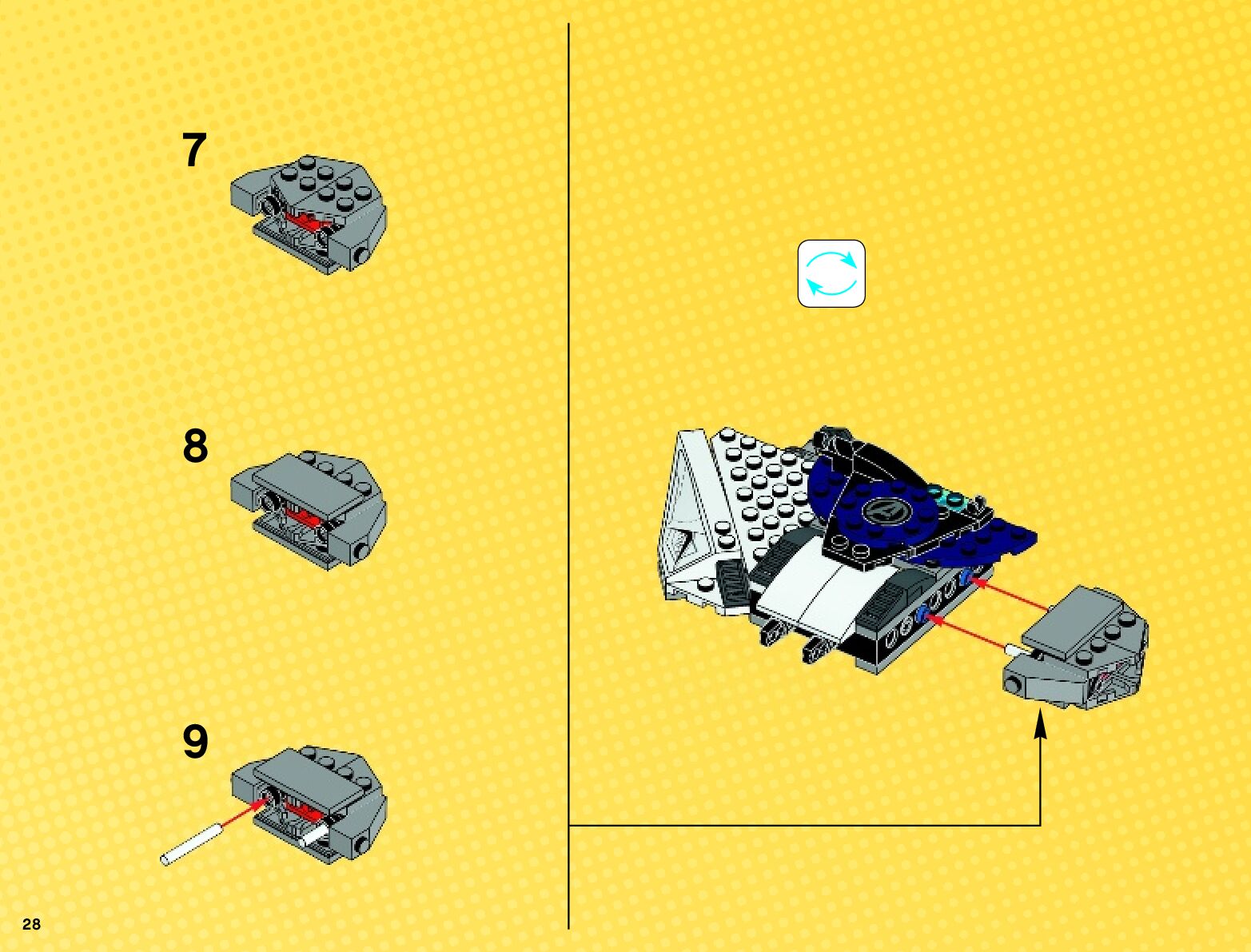 7

8

9

28