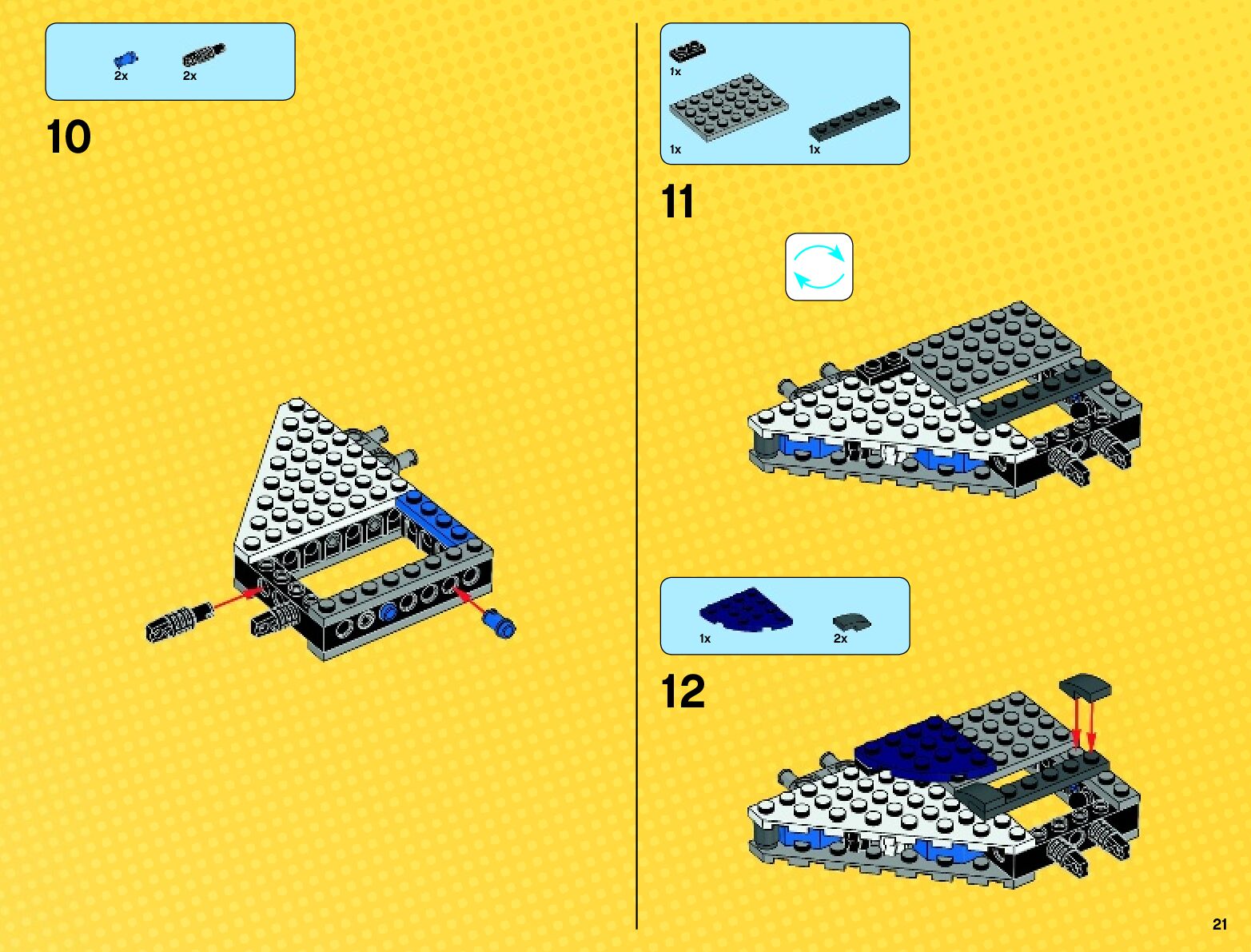 2x 2x

10

1x

1x 1x

11

1x 2x

12

21