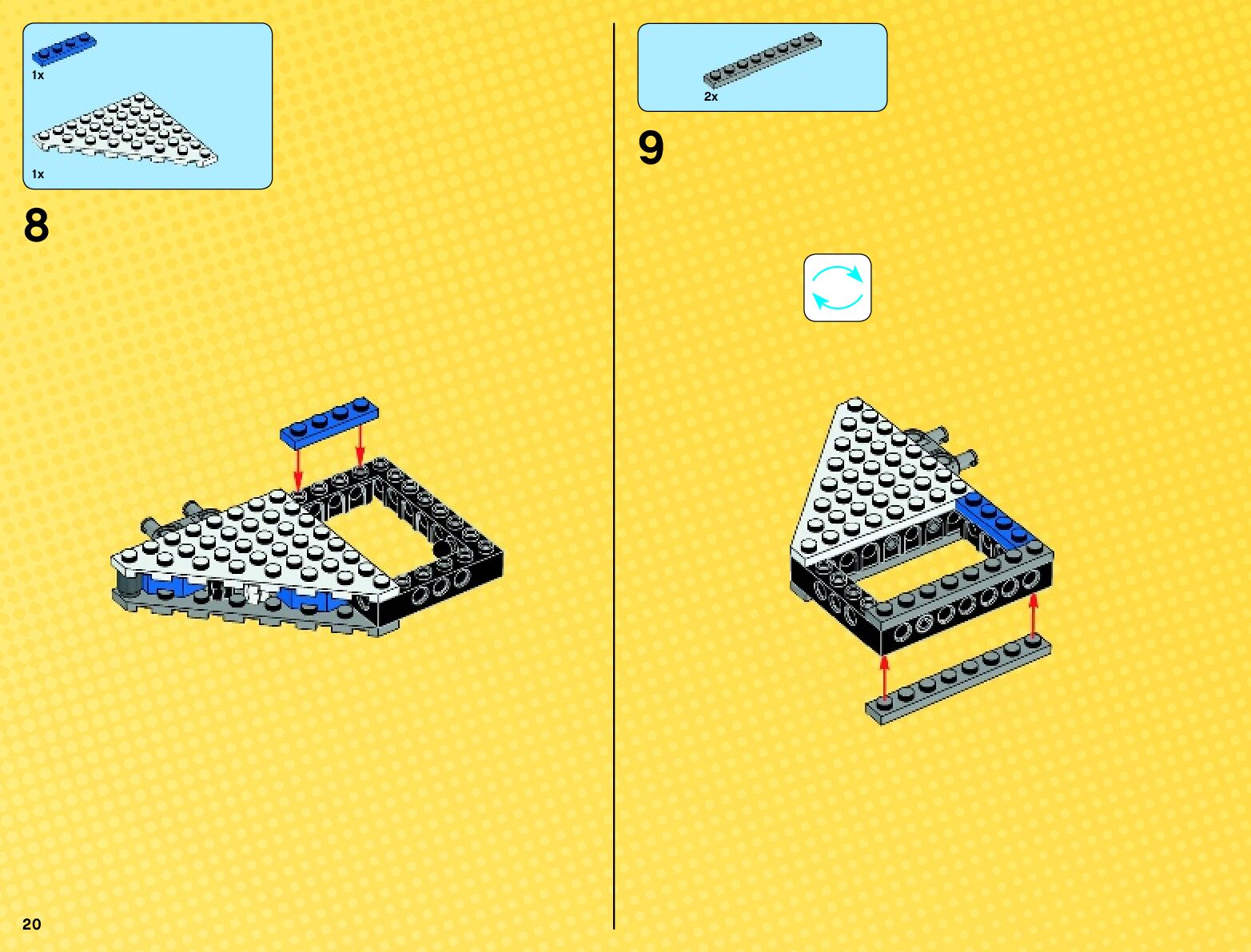 1x

1x

8

2x

9

20