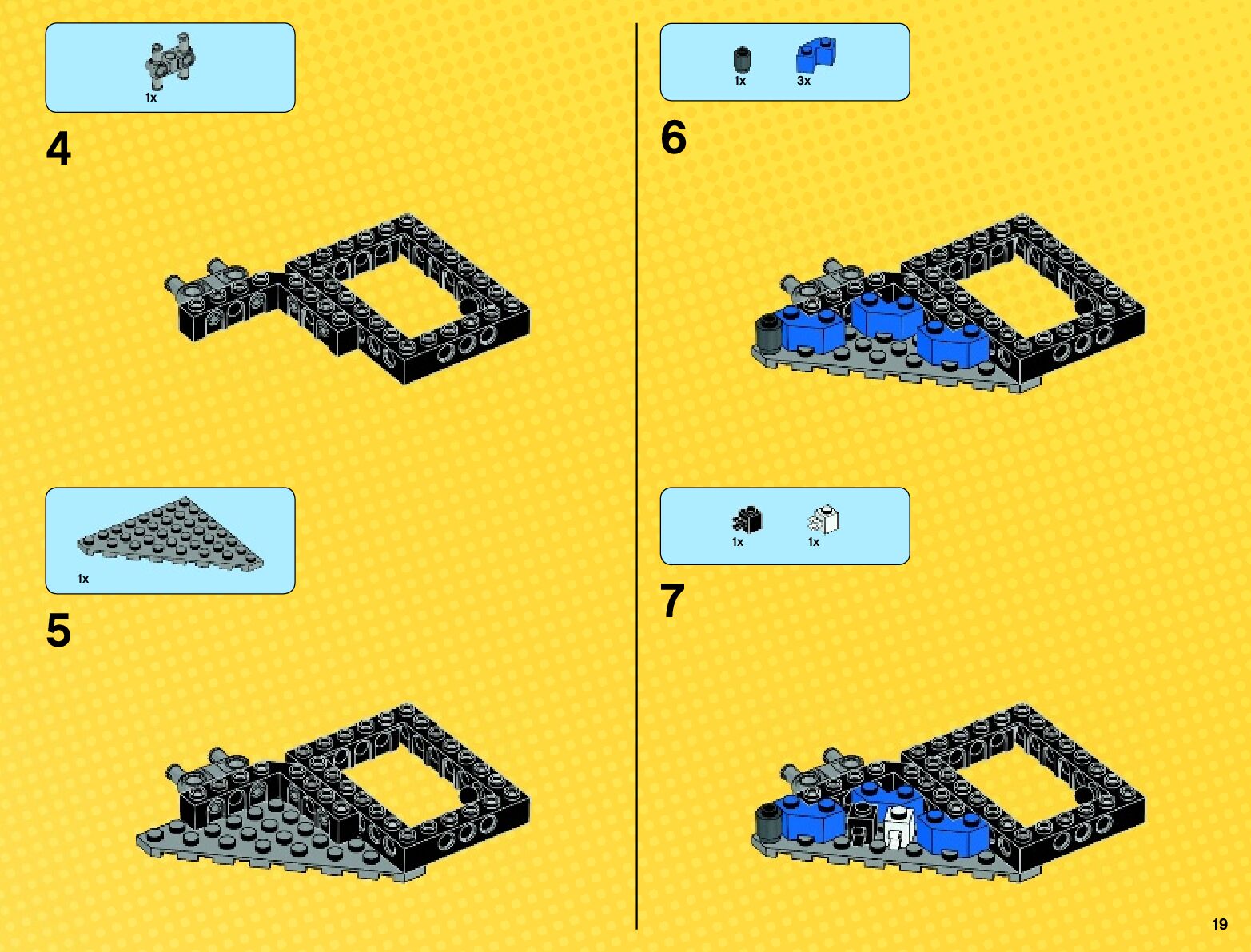 1x

4

1x

5

1x 3x

6

1x 1x

7

19