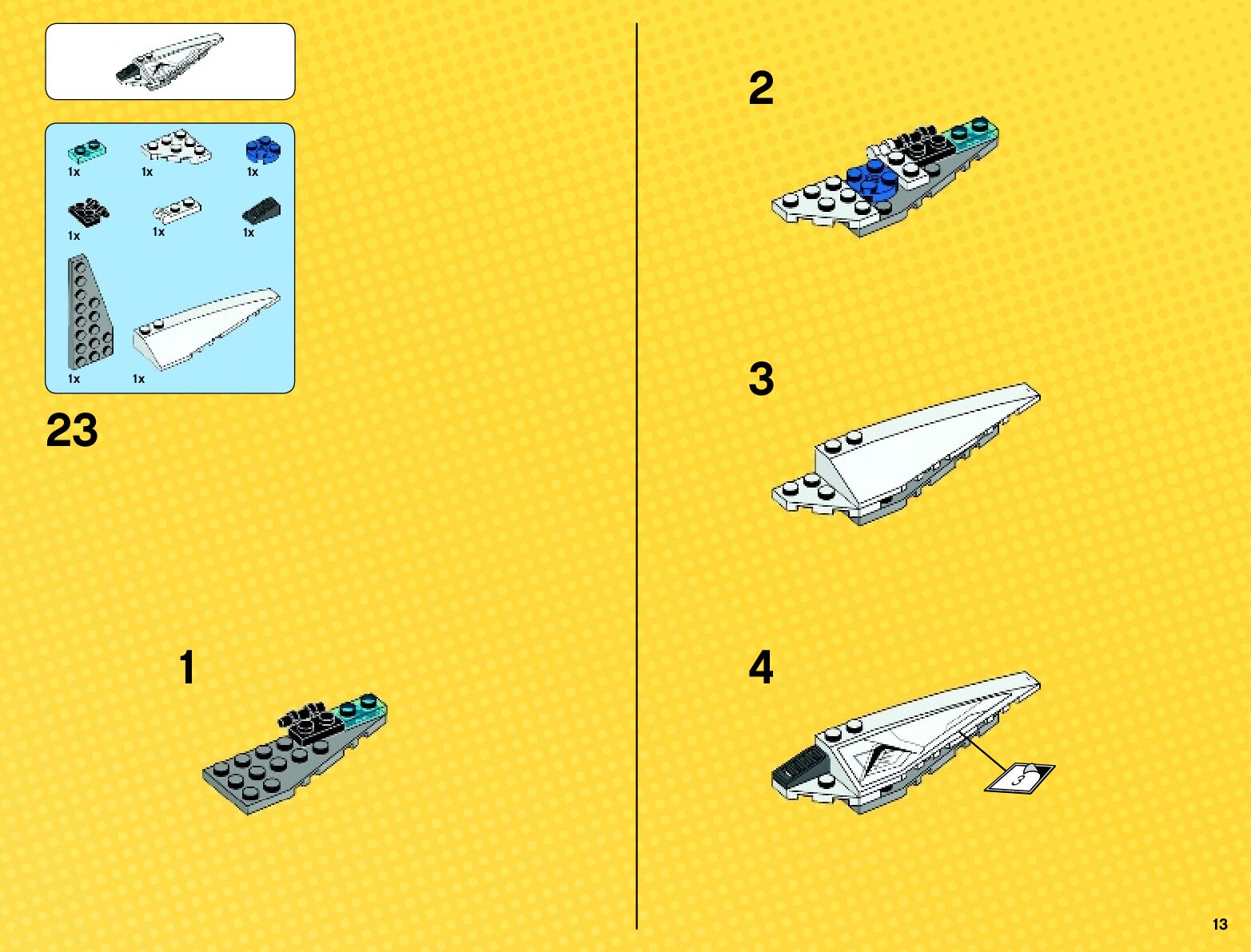 1x
1x
1x
1x
1x
1x
1x
1x

23

1

2

3

4

3

13