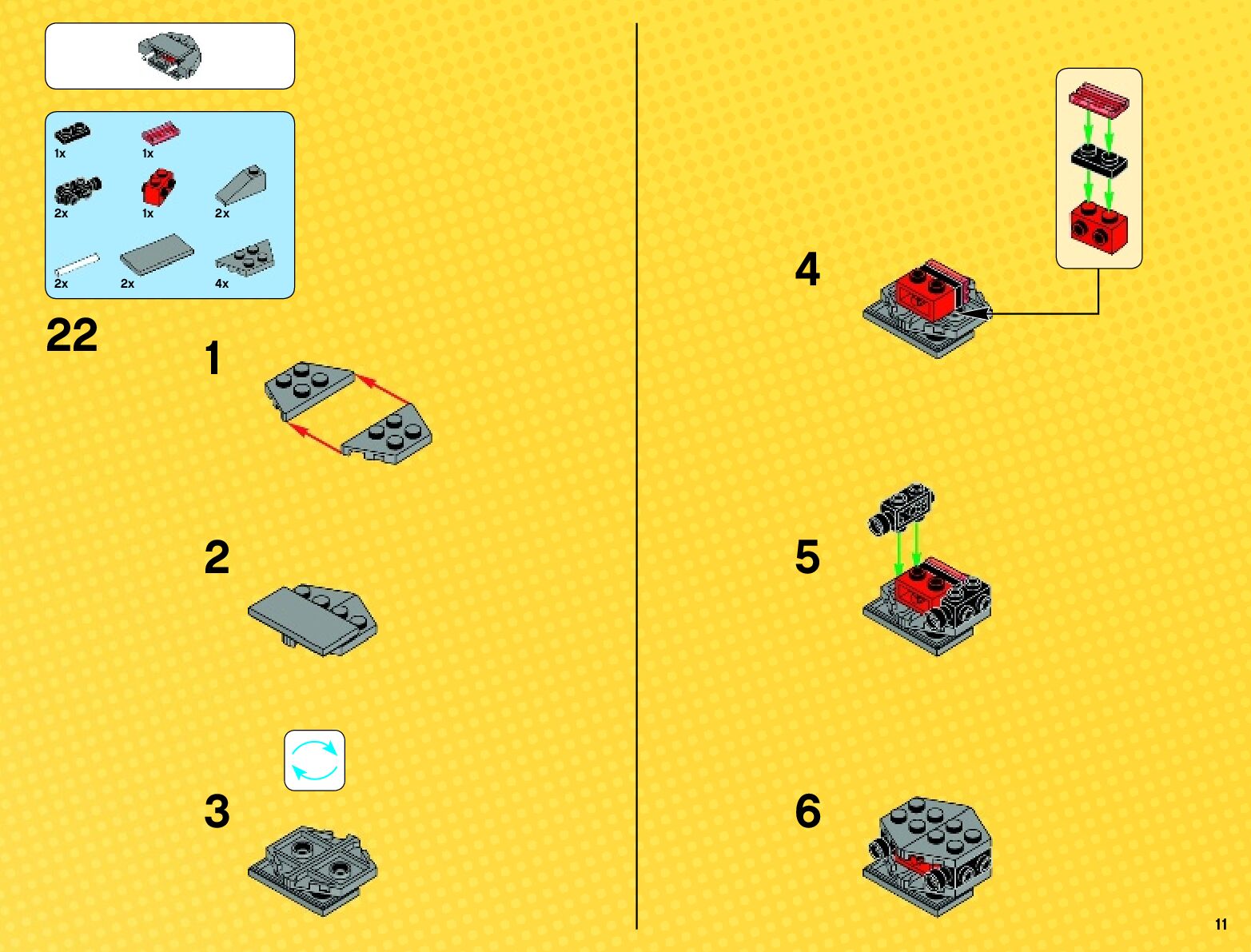 1x
1x
2x
1x
2x
2x
2x
4x

22

1

2

3

4

5

6

11