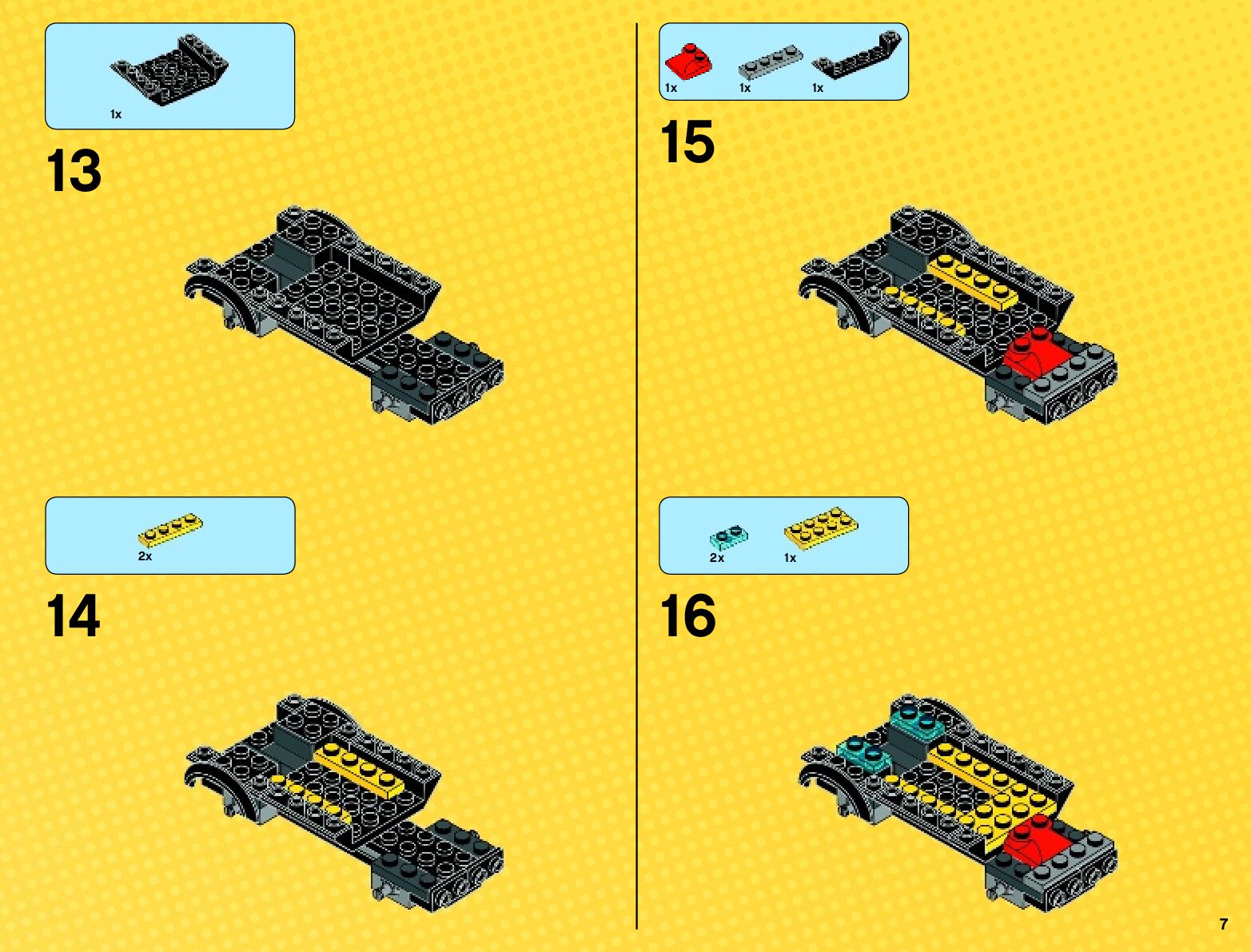 1x

13

2x

14

1x 1x 1x

15

2x 1x

16

7