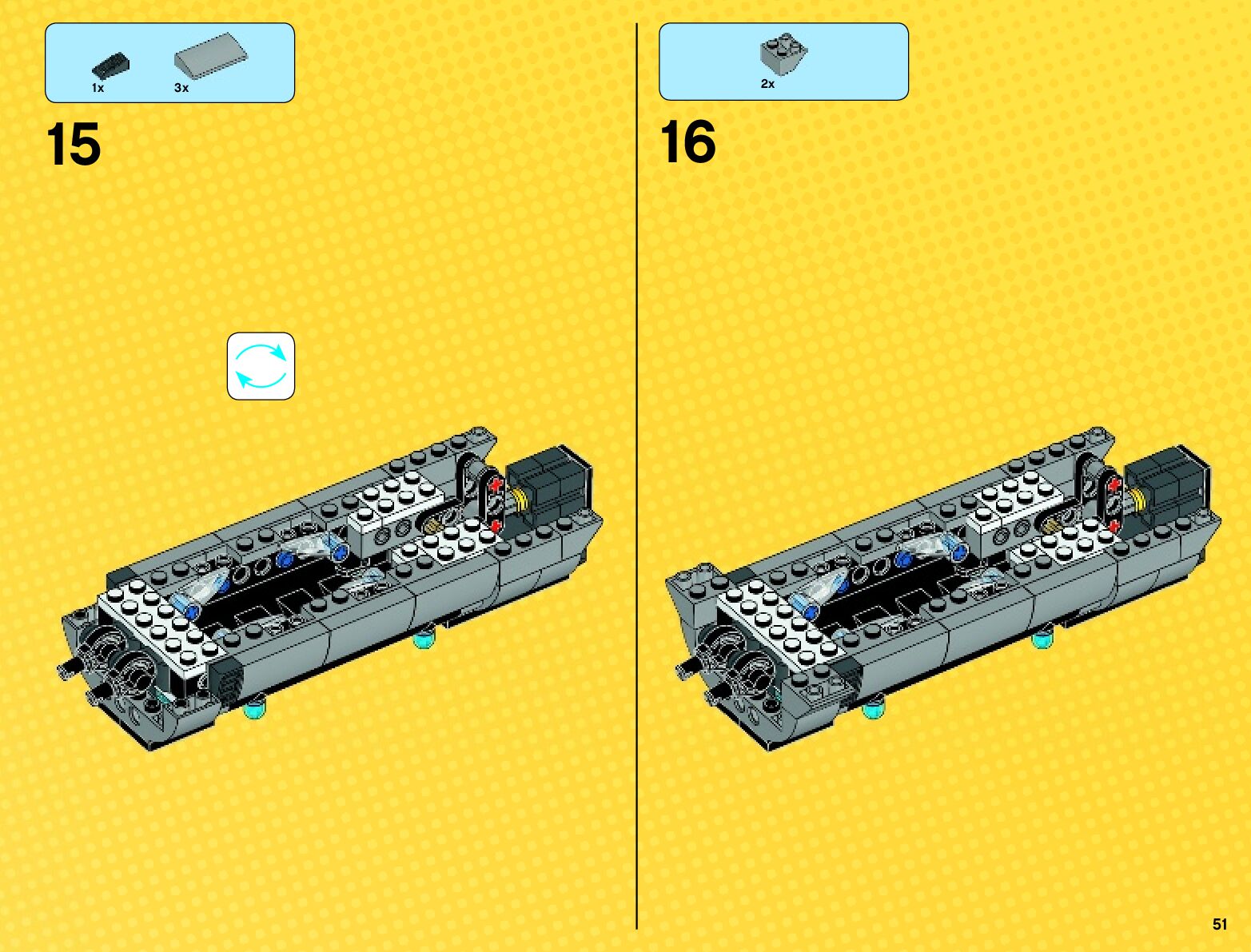 1x 3x

15

2x

16

51