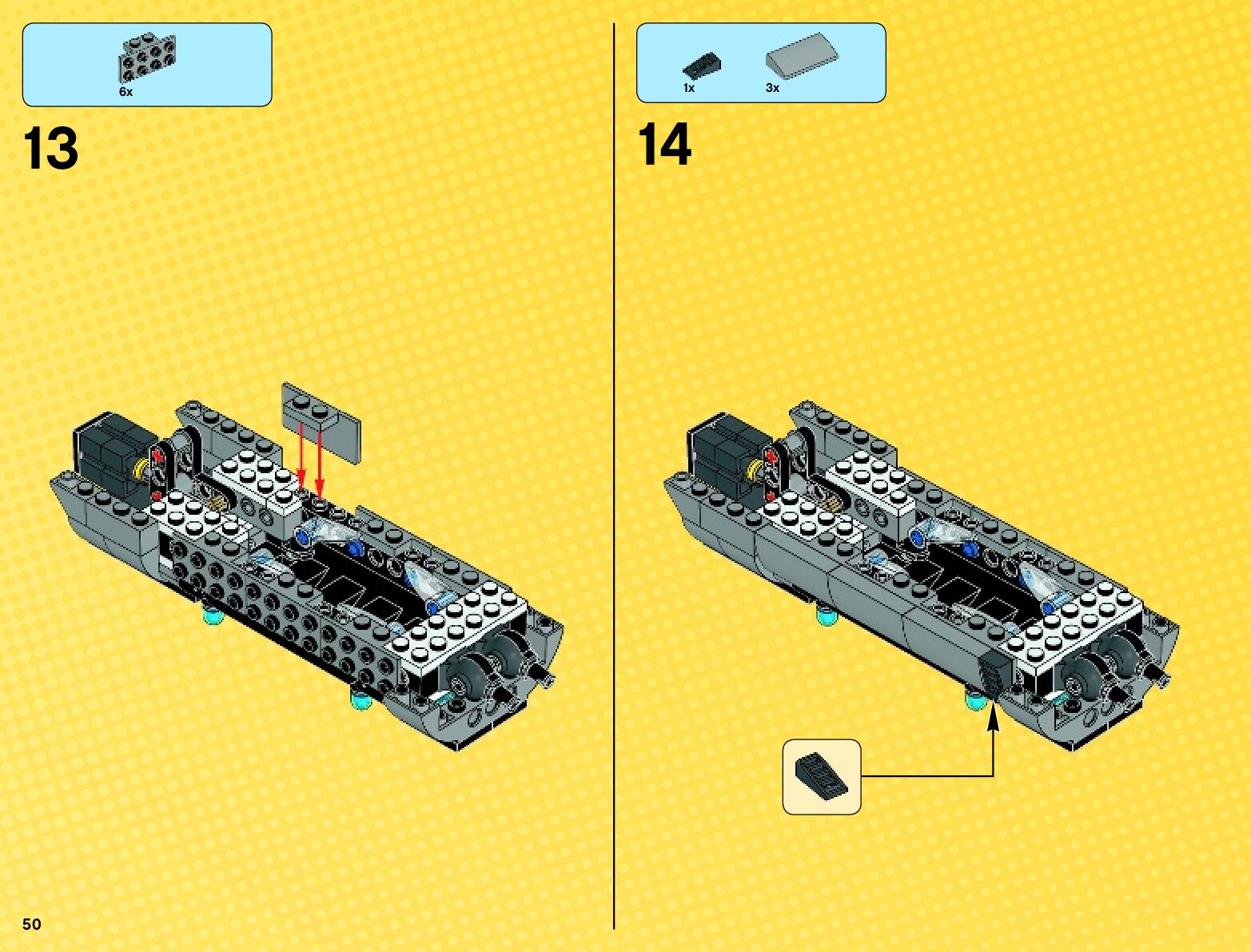 6x

13

1x
3x

14

50