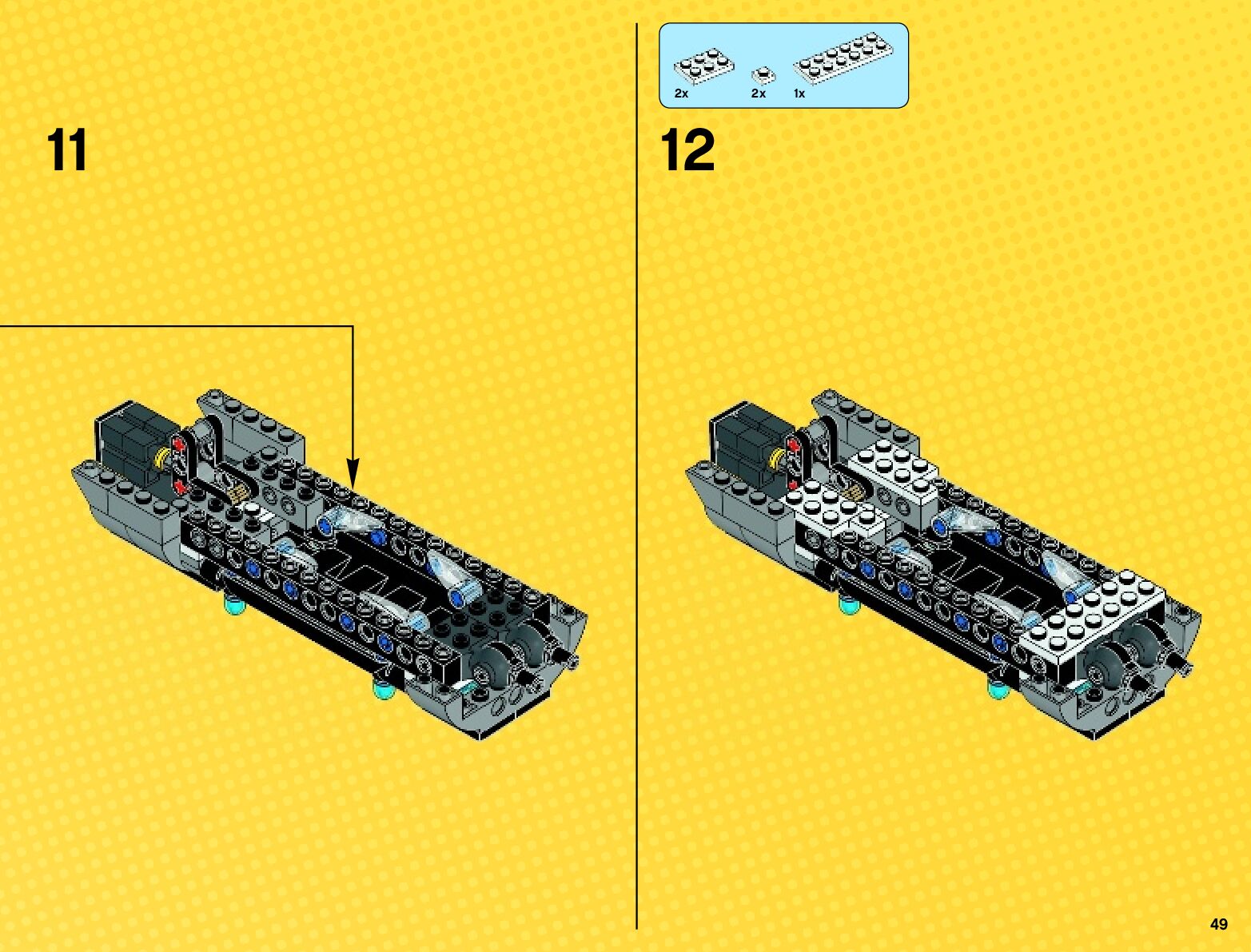 11

2x 2x 1x

12

49