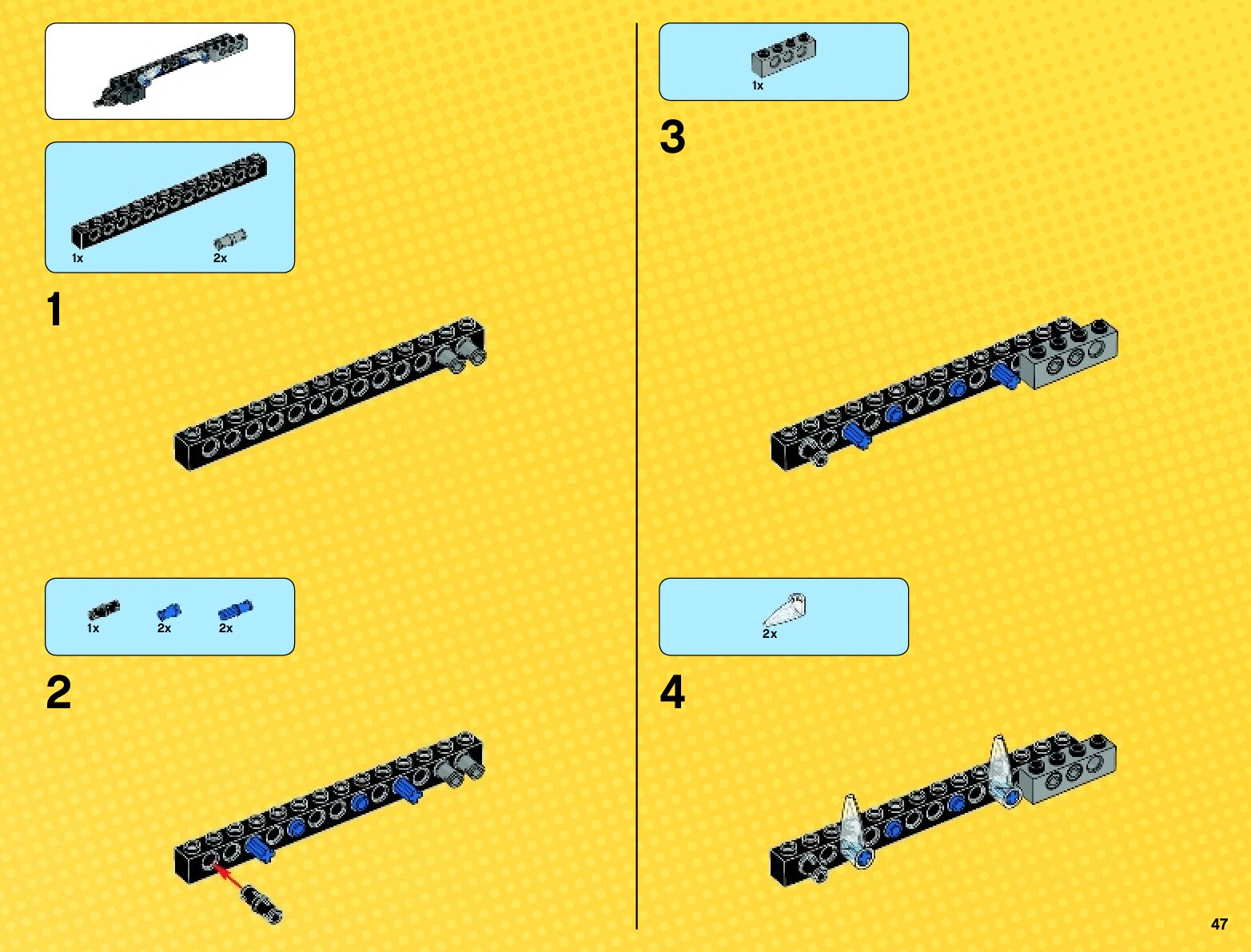 1x 2x

1

1x 2x 2x

2

1x

3

2x

4

47