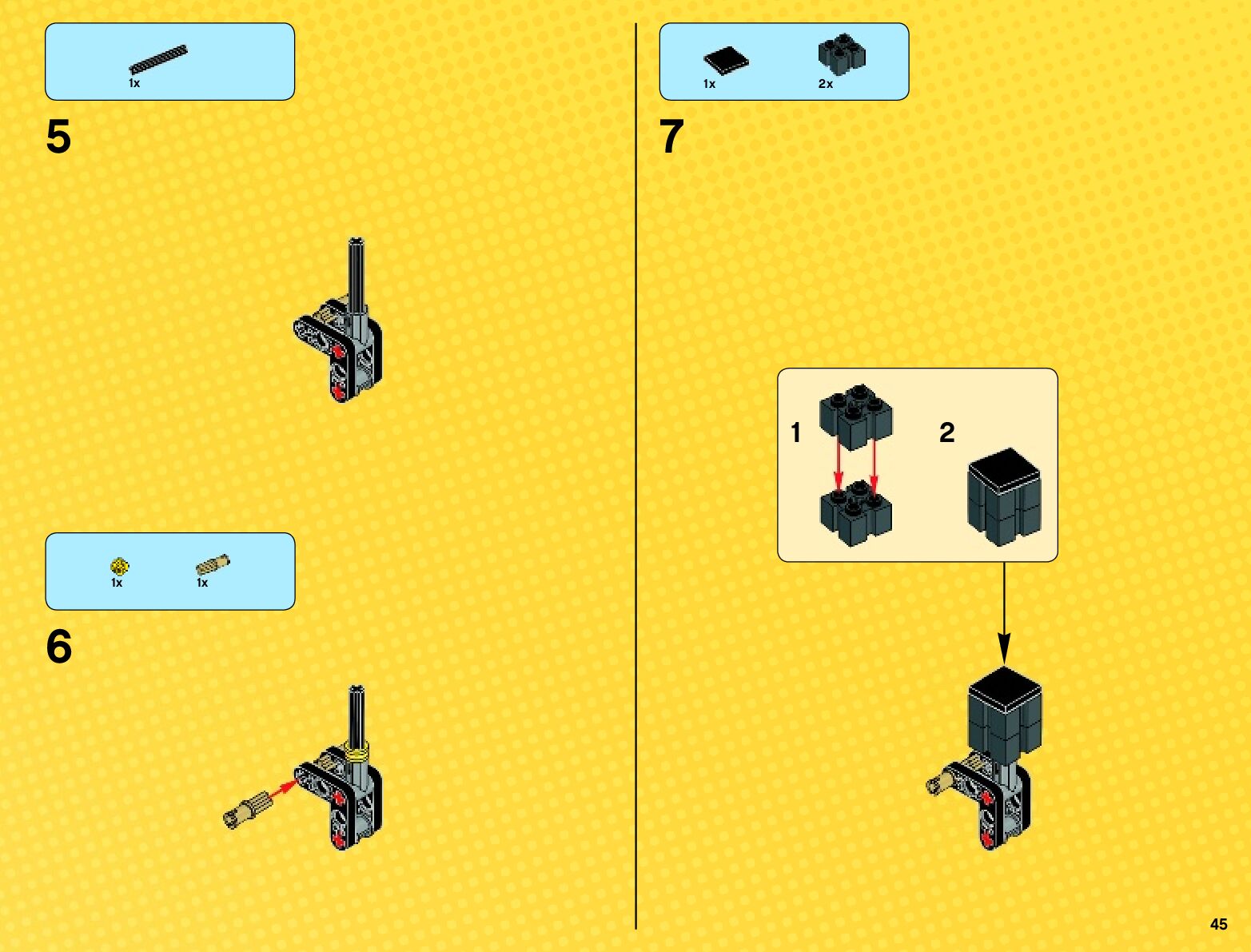 1x

5

1x 1x

6

1x 2x

7

1

2

45