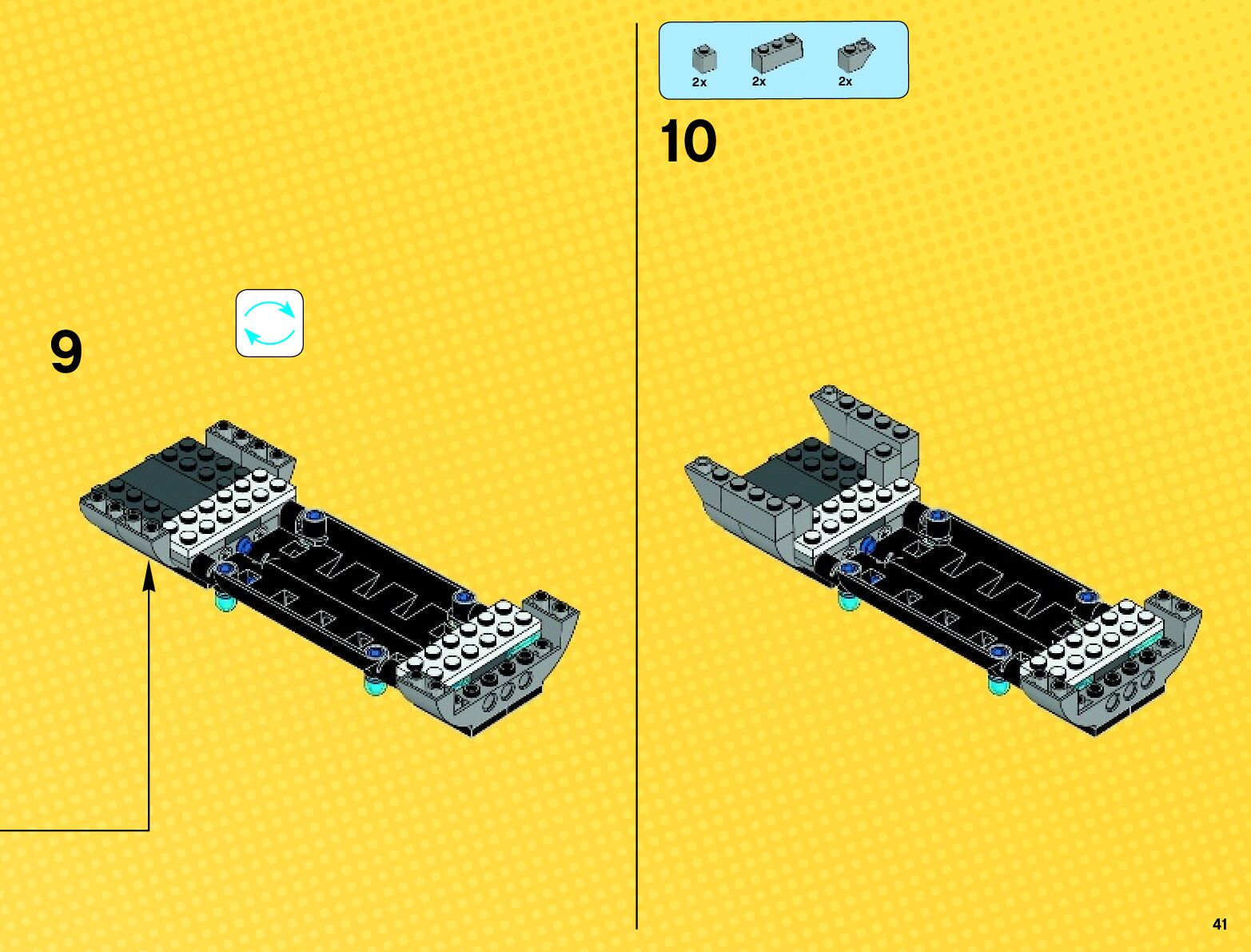 9

2x 2x 2x

10

41