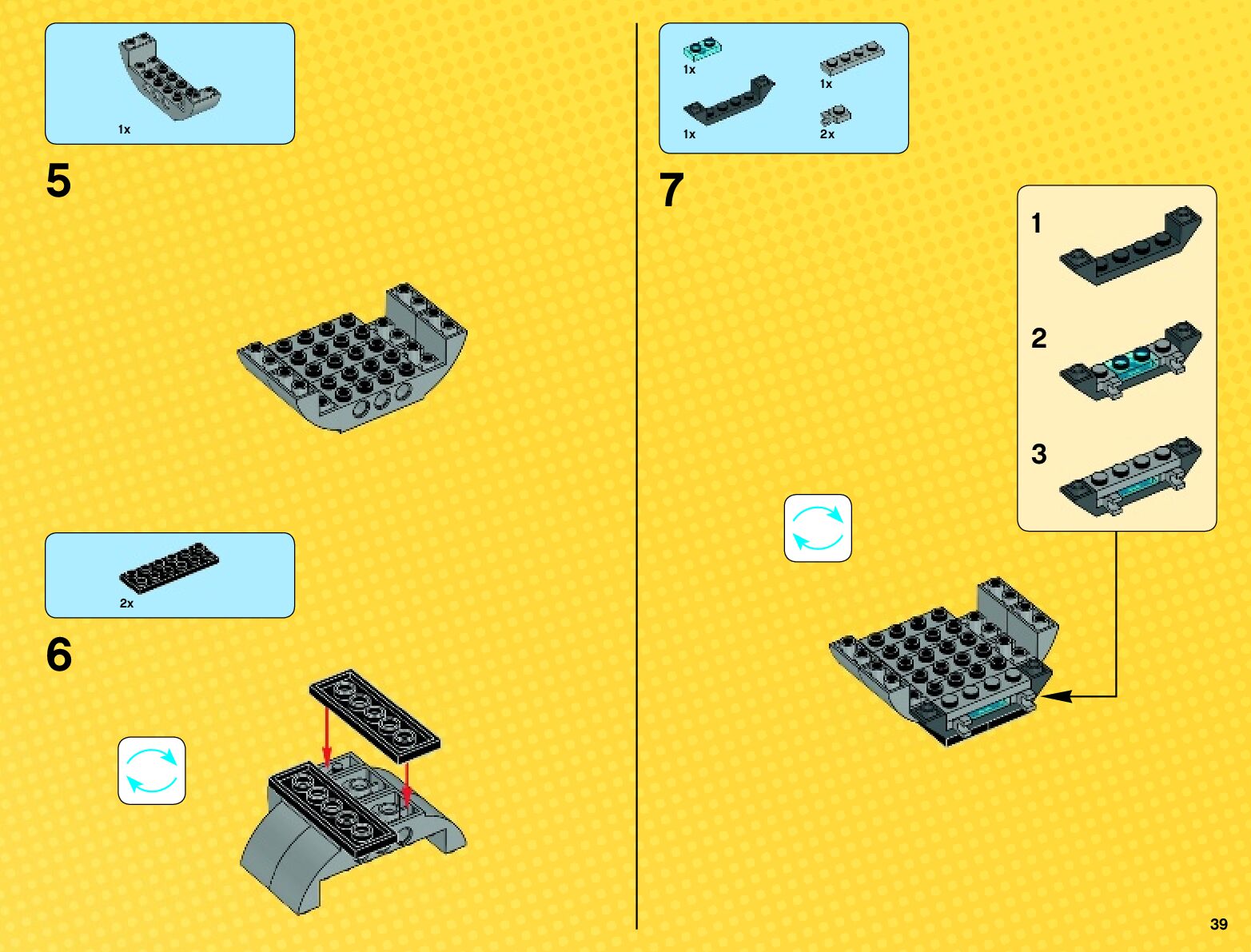 1x

5

2x

6

1x

1x

1x

2x

7

1

2

3

39