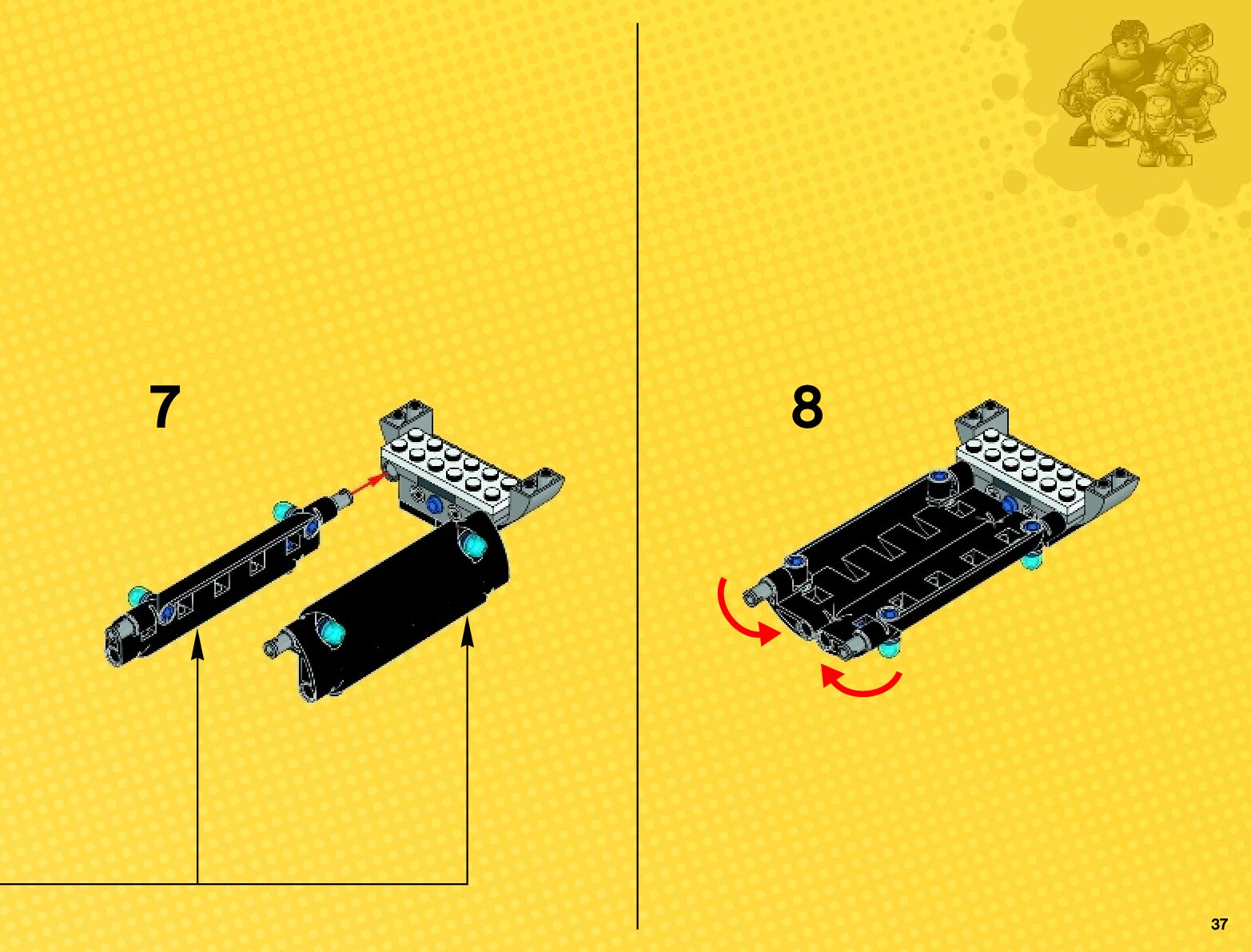 7

8

37