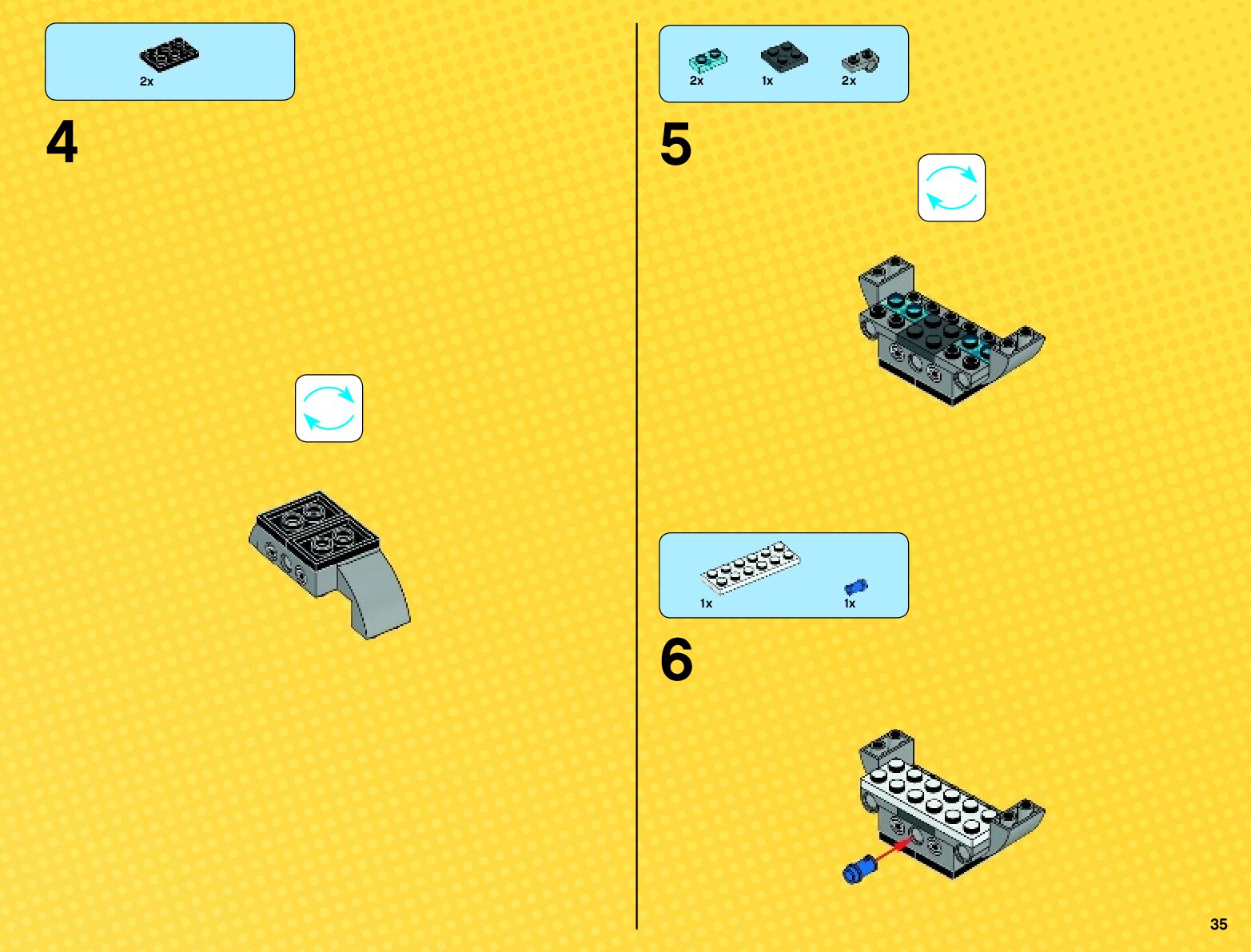 2x

4

2x 1x 2x

5

1x 1x

6

35