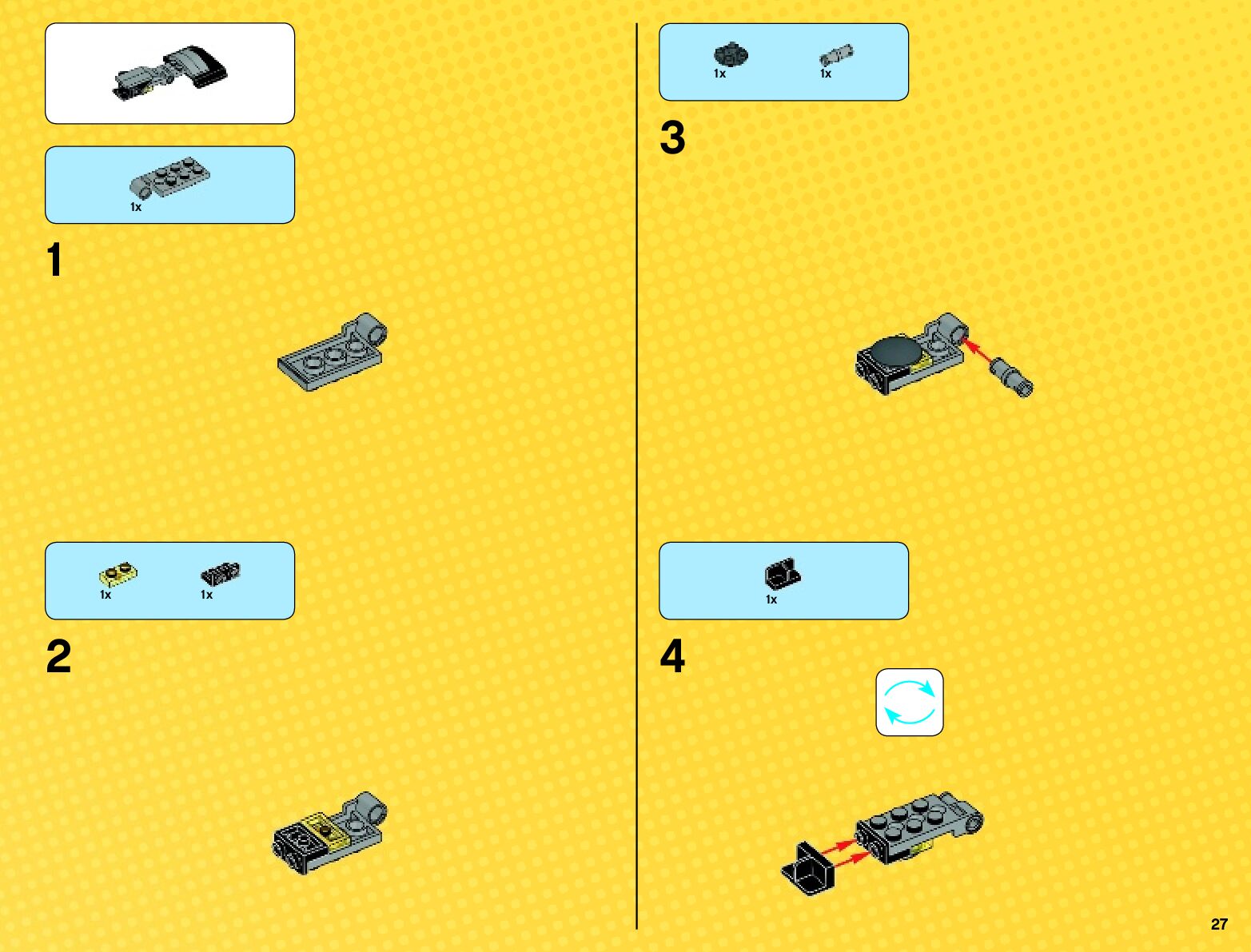 1x

1

1x 1x

2

1x 1x

3

1x

4

27