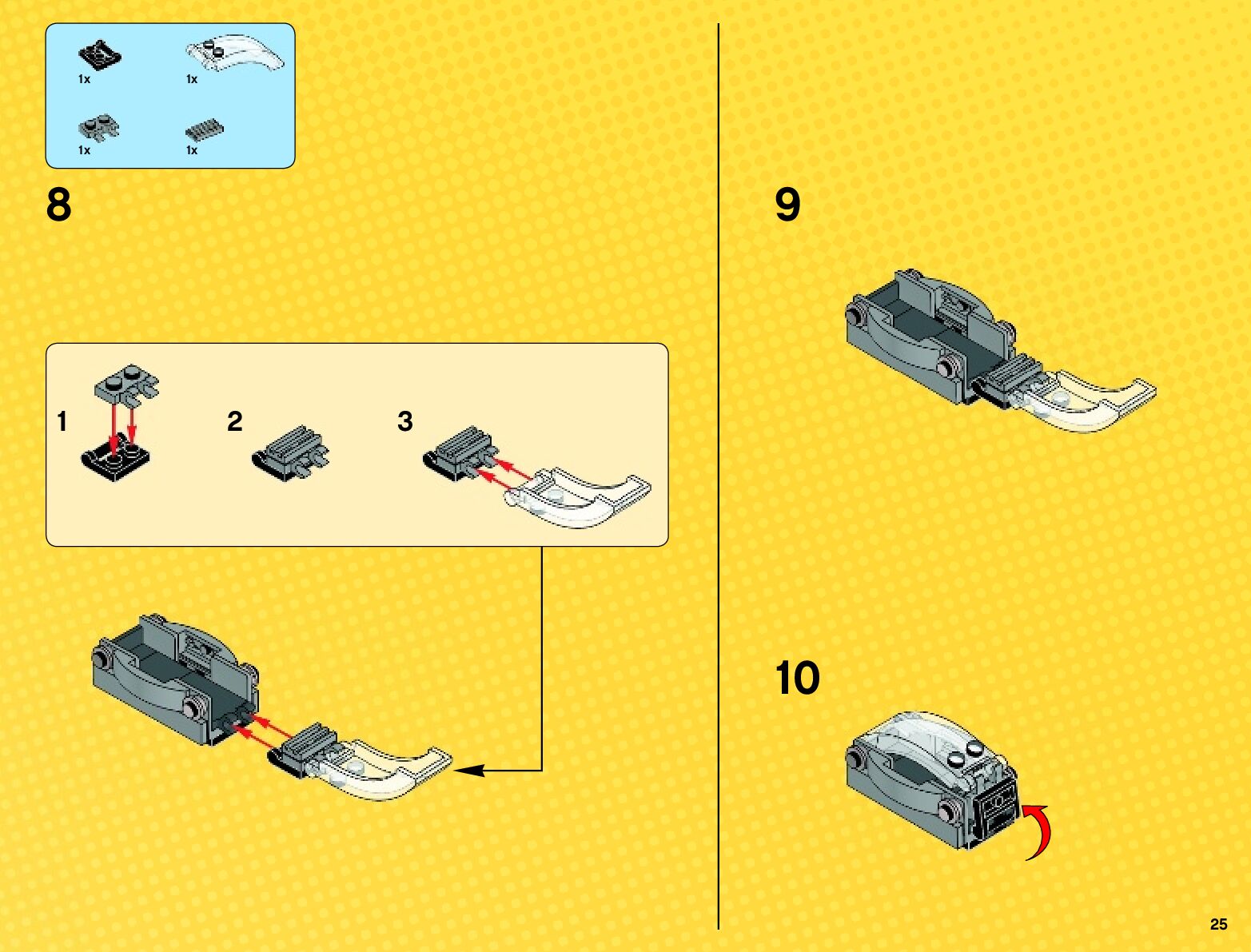 1x 1x
1x 1x

8

1 2 3

9

10

25