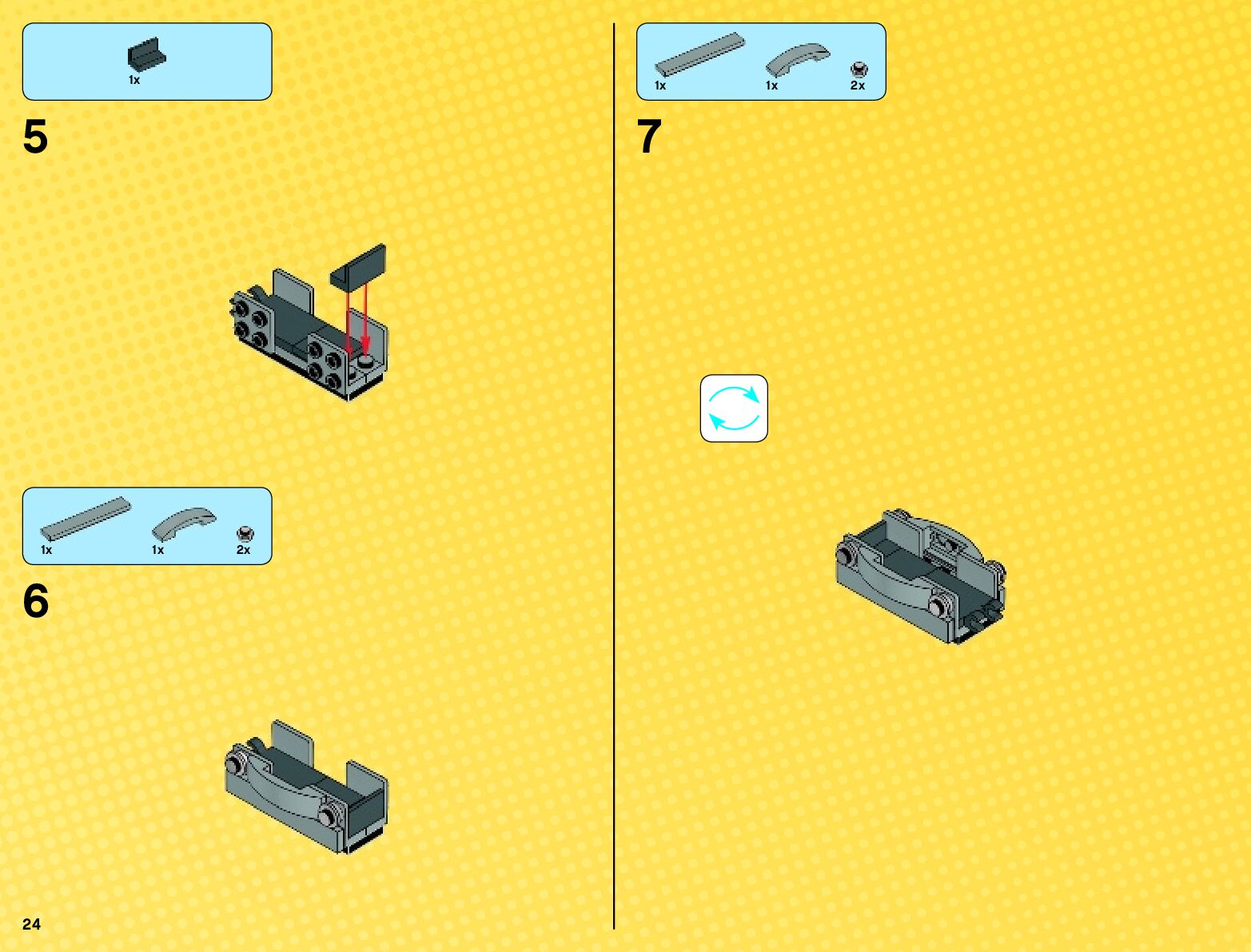 1x

5

1x 1x 2x

6

24

1x 1x 2x

7