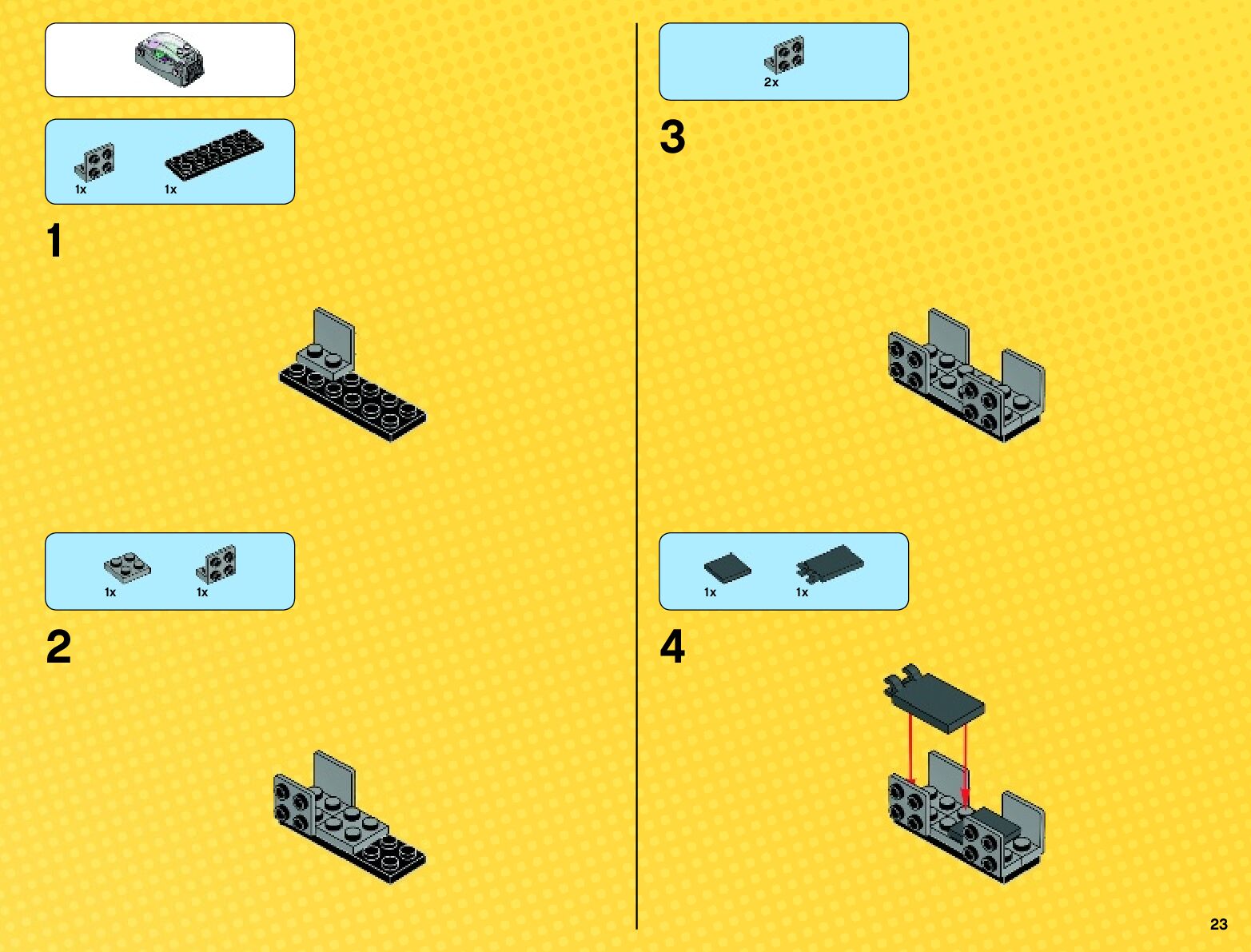 1x 1x

1

1x 1x

2

2x

3

1x 1x

4

23