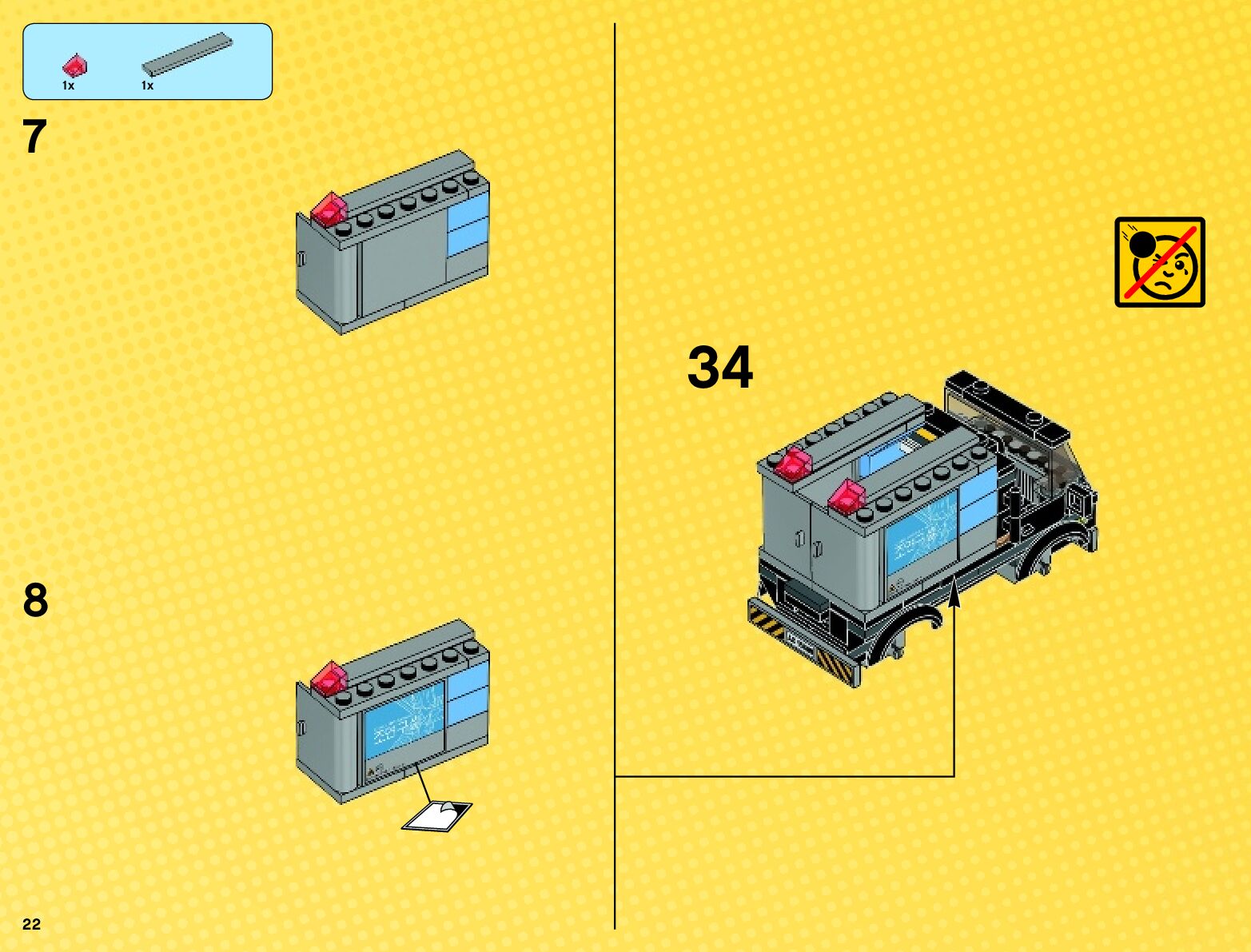 1x
1x

7

8

34

22