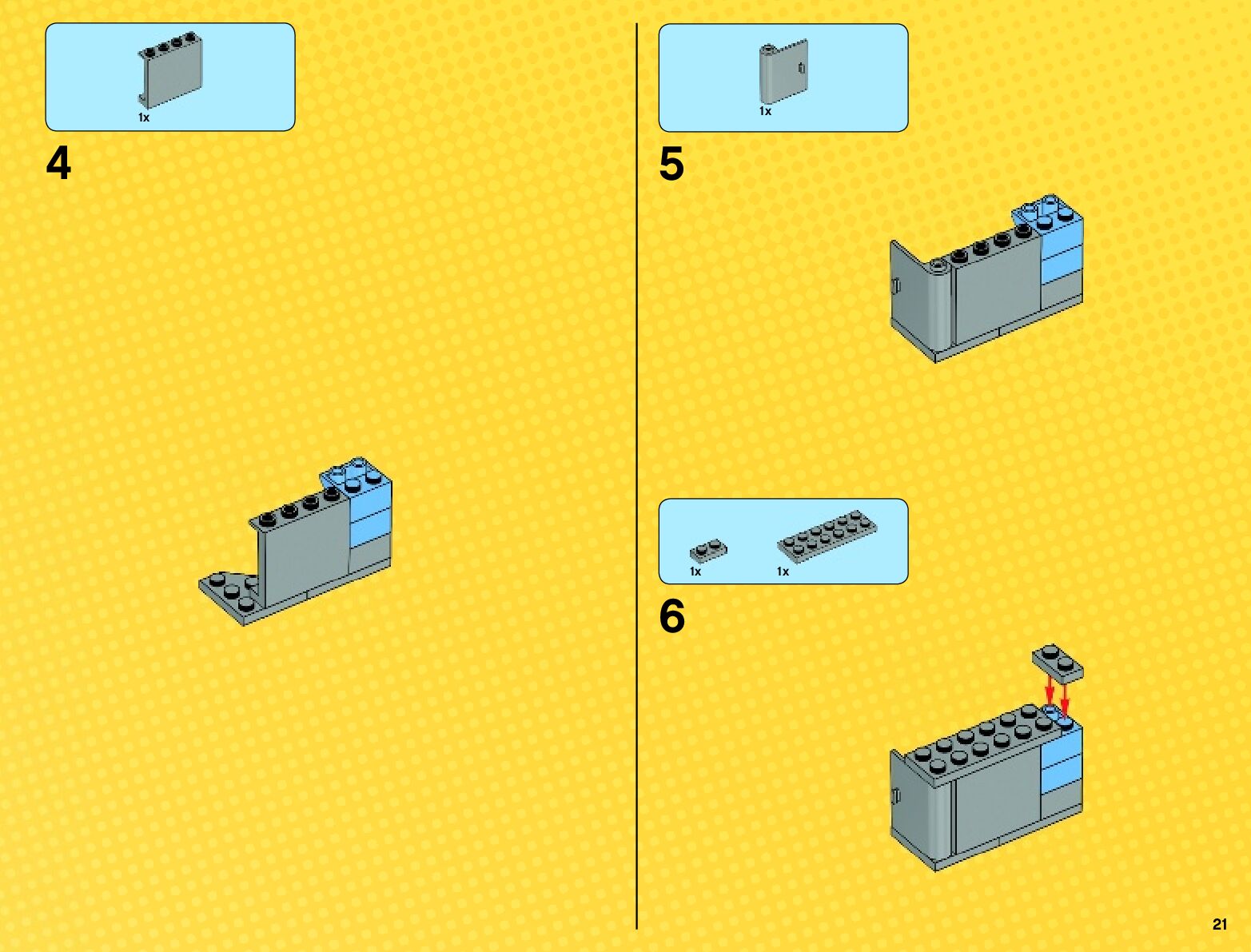 1x

4

1x

5

1x 1x

6

21