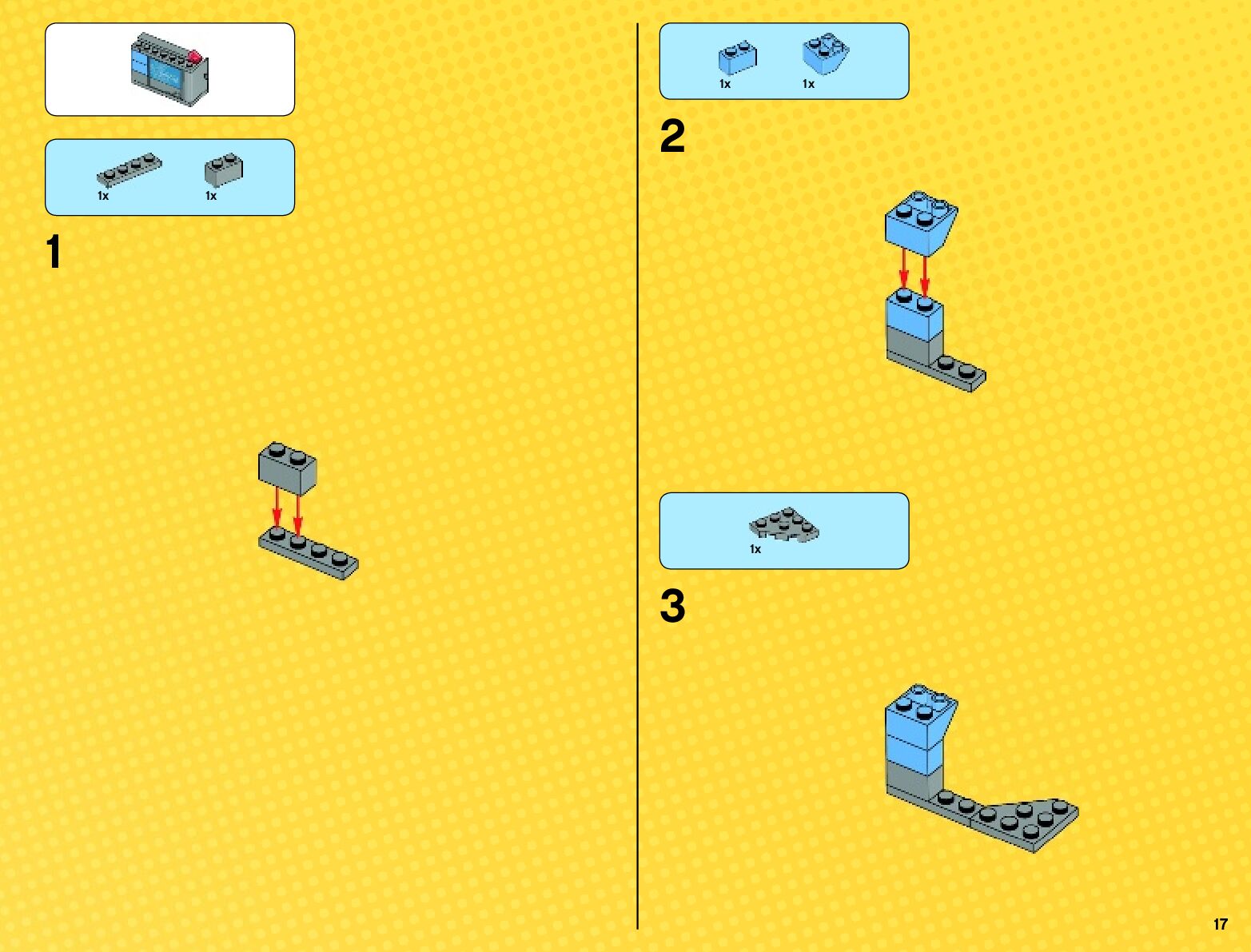 1x 1x

1

1x 1x

2

1x

3

17