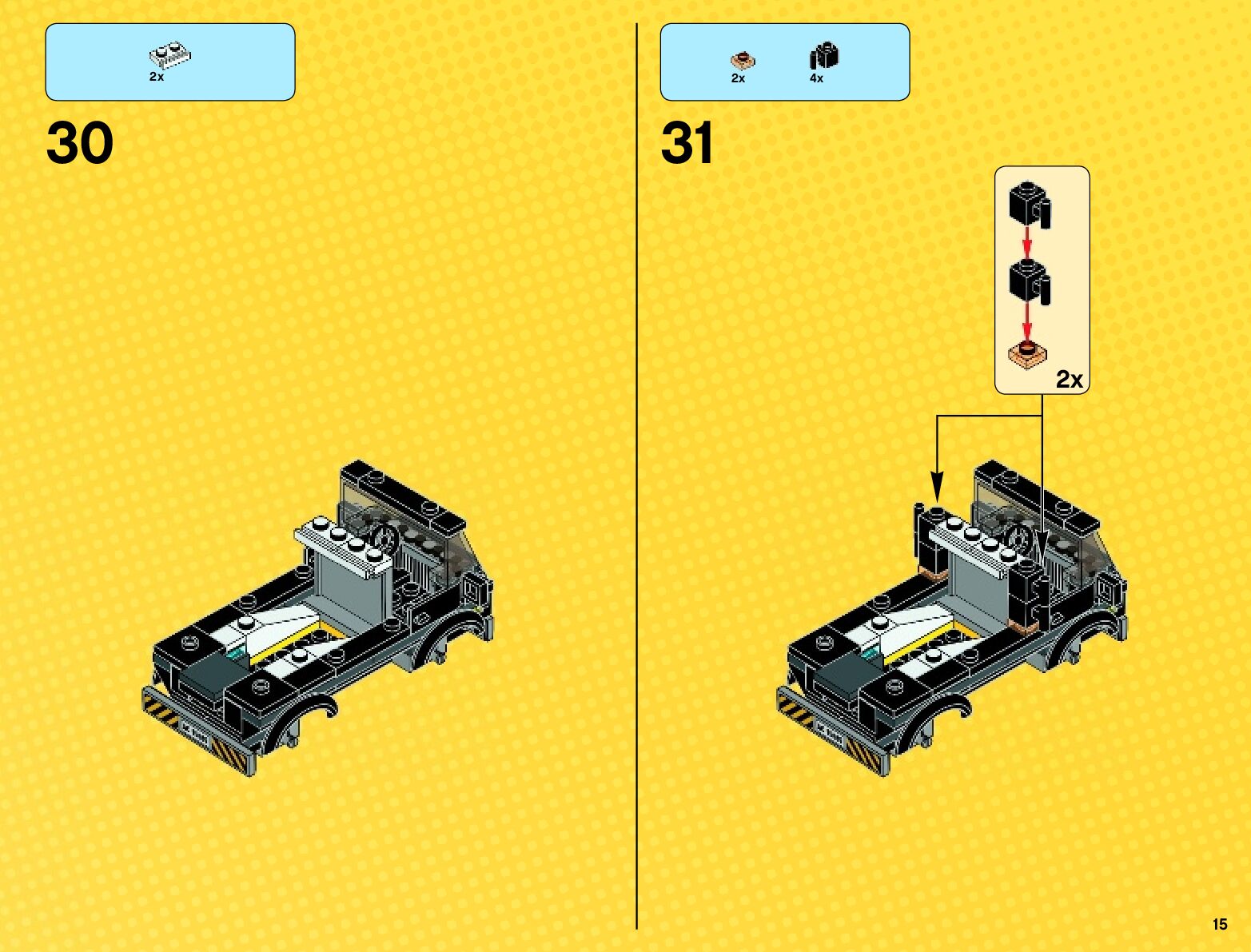 2x

30

2x 4x

31

2x

15