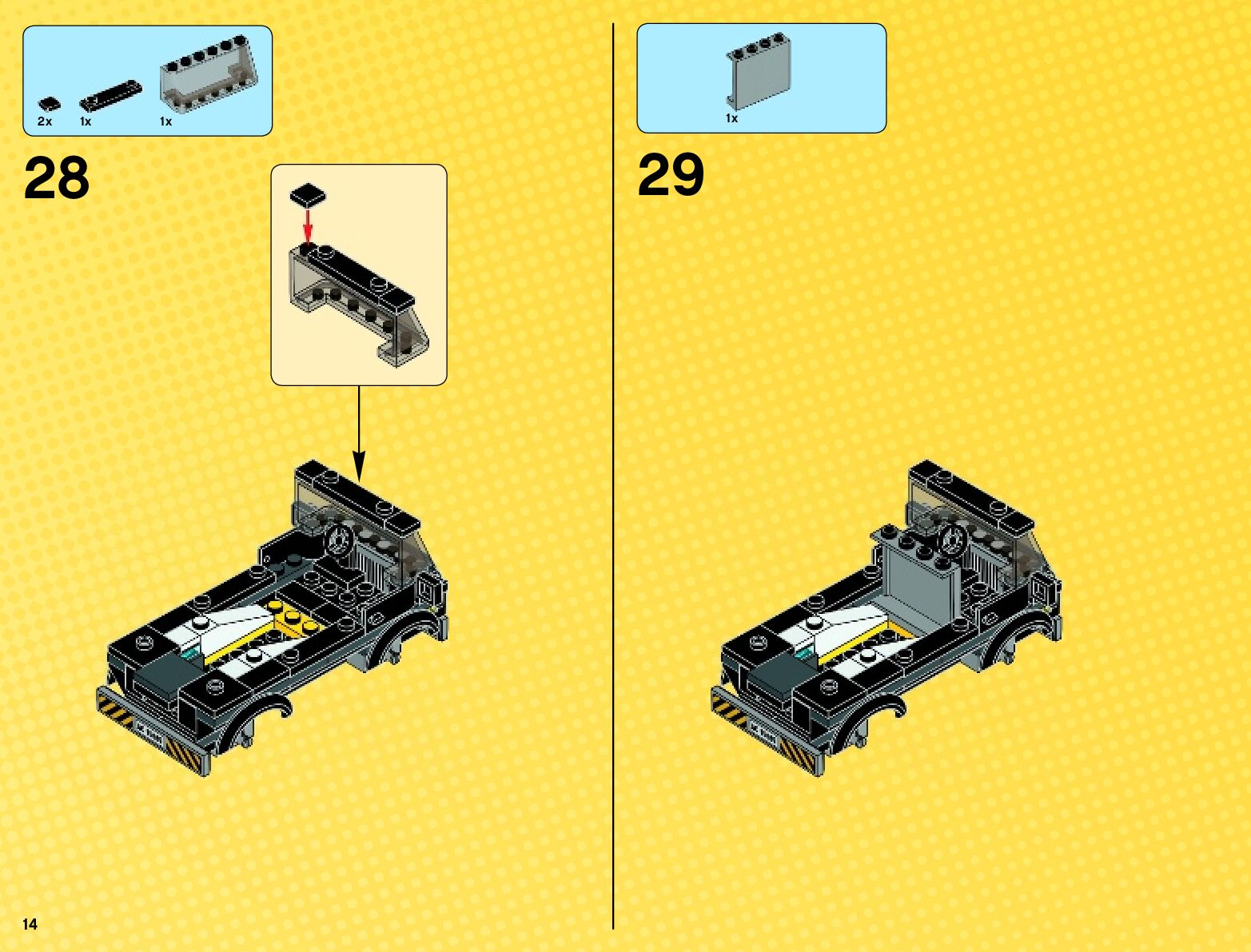 2x 1x 1x

28

1x

29

14