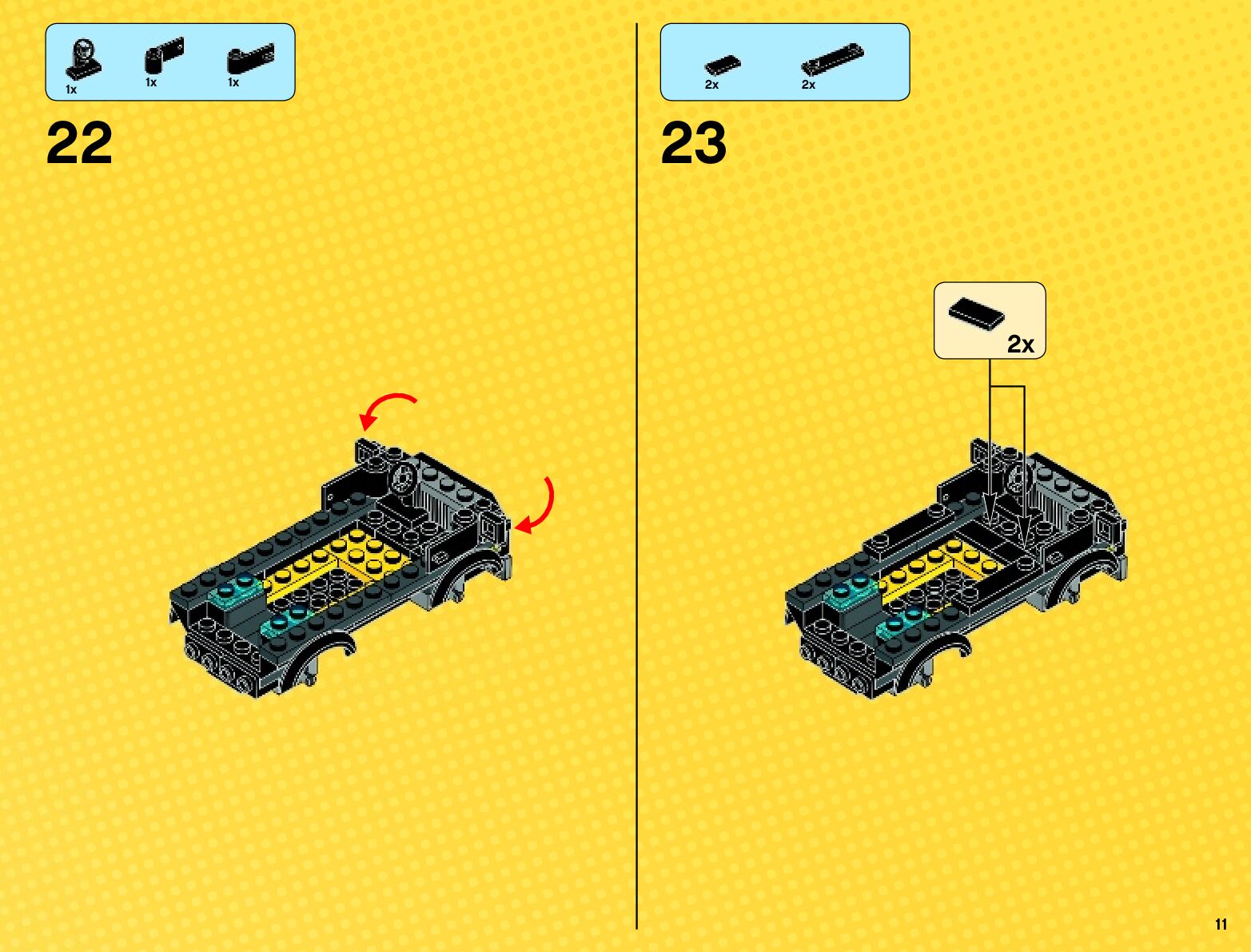 1x 1x 1x

22

2x 2x

23

2x

11