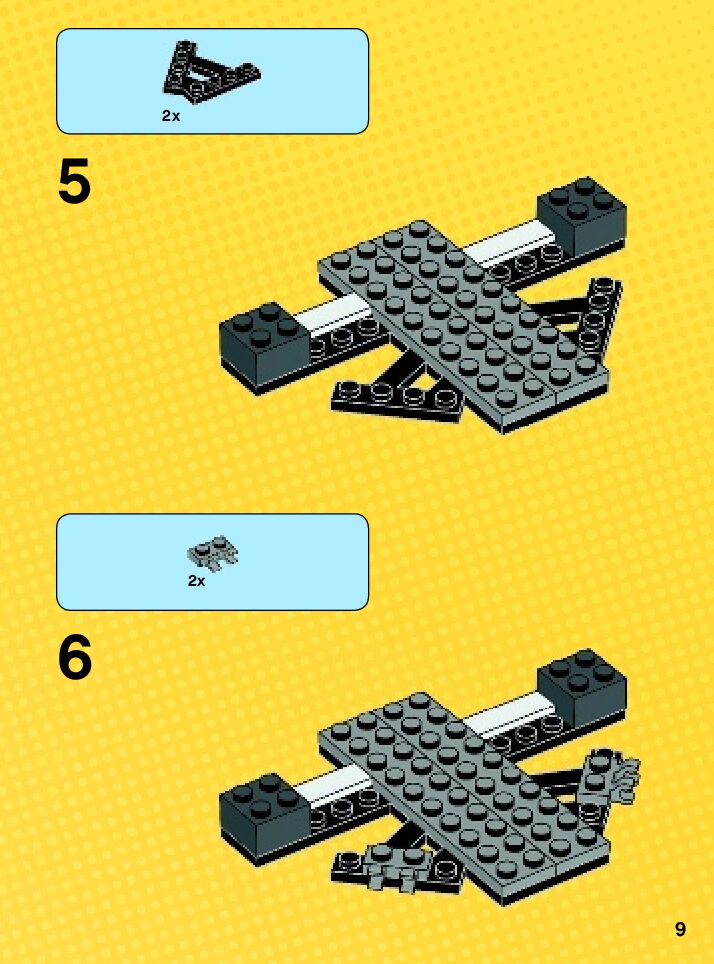 2x

5

2x

6

9